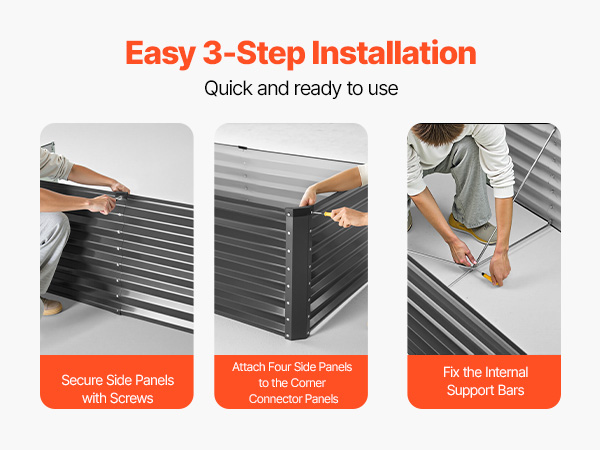 Easy 3-Step Installation

Quick and ready to use

Secure Side Panels with Screws

Attach Four Side Panels to the Corner Connector Panels

Fix the Internal Support Bars