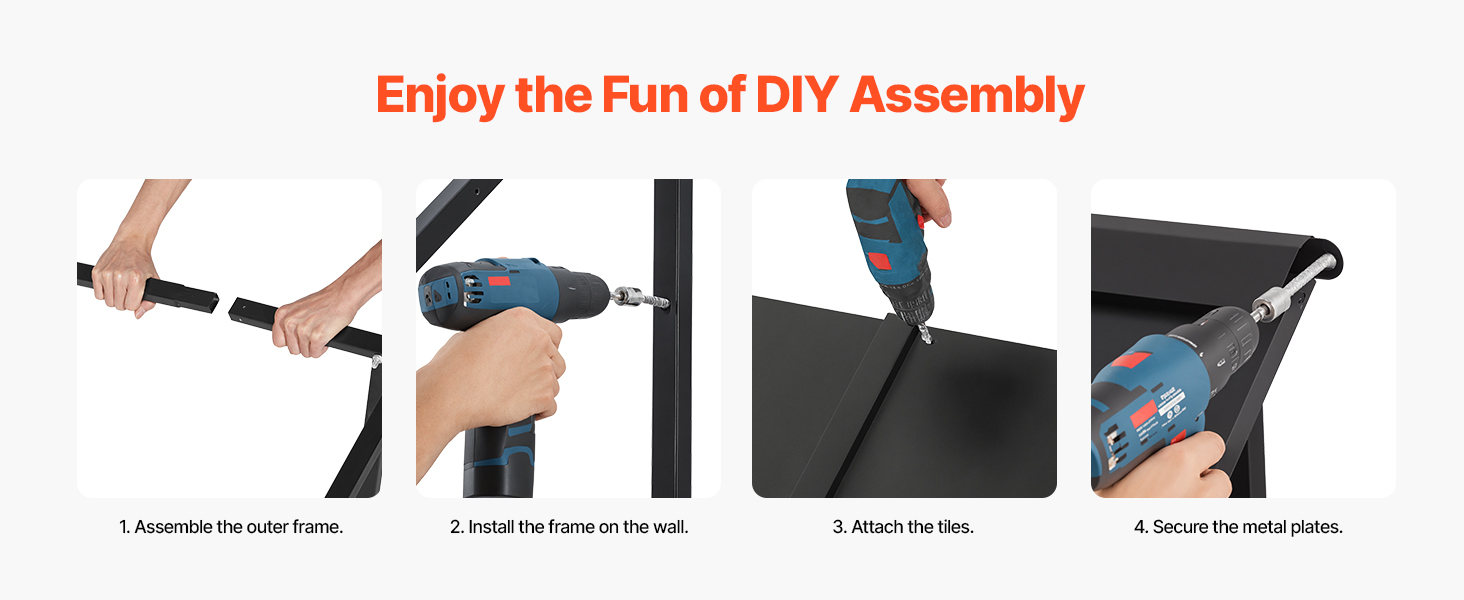 Enjoy the Fun of DIY Assembly

1. Assemble the outer frame.

2. Install the frame on the wall.

3. Attach the tiles.

4. Secure the metal plates.