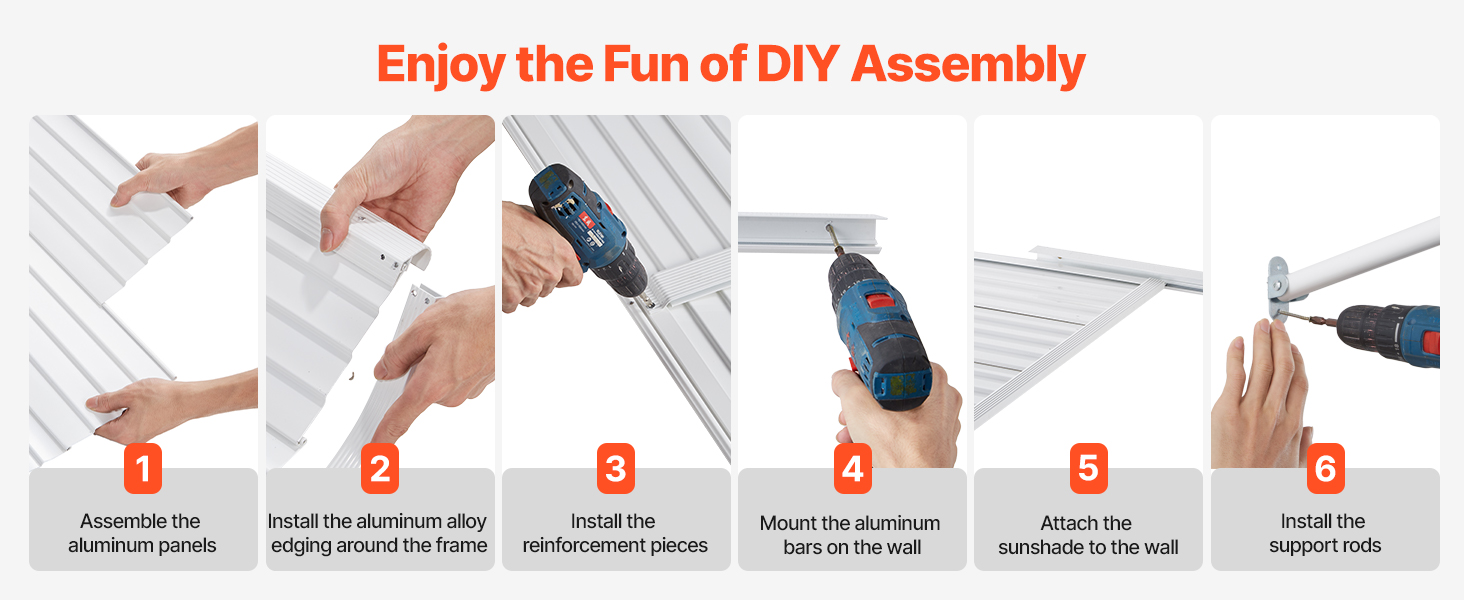 Enjoy the Fun of DIY Assembly

1
Assemble the aluminum panels

2
Install the aluminum alloy edging around the frame

3
Install the reinforcement pieces

4
Mount the aluminum bars on the wall

5
Attach the sunshade to the wall

6
Install the support rods