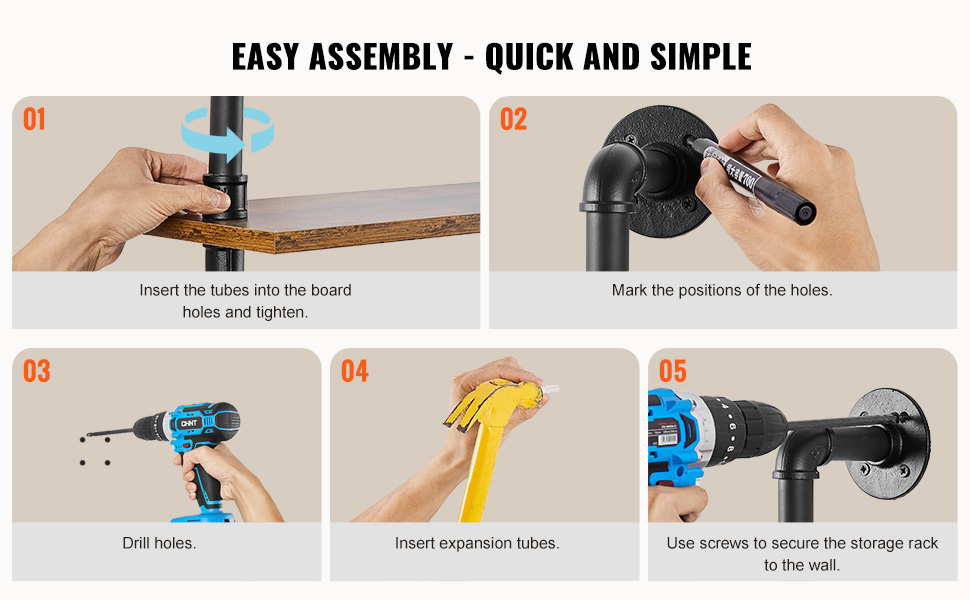 EASY ASSEMBLY - QUICK AND SIMPLE

01

Insert the tubes into the board holes and tighten.

02

Mark the positions of the holes.

03

CHNT

Drill holes.

04

Insert expansion tubes.

05

Use screws to secure the storage rack to the wall.