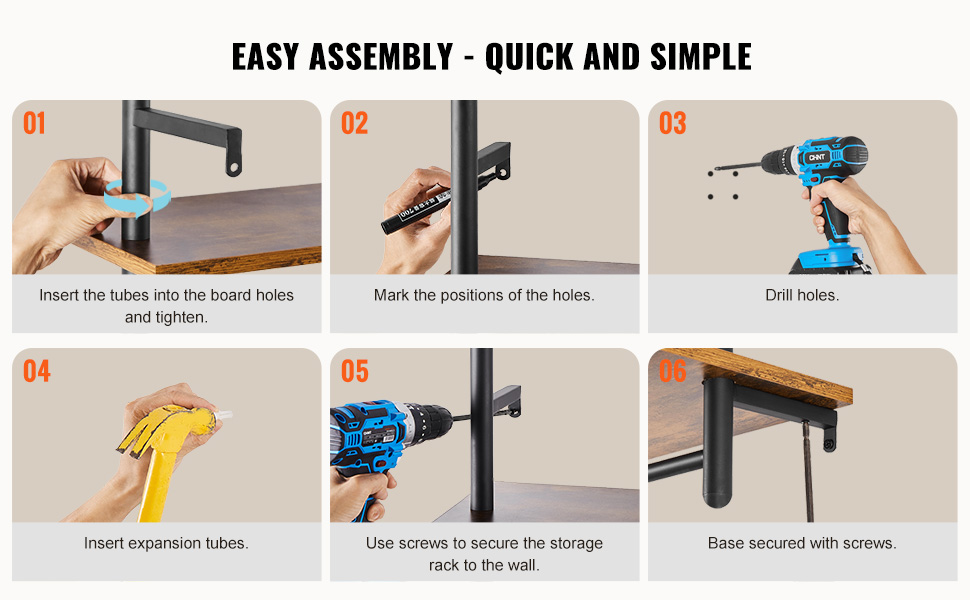 EASY ASSEMBLY - QUICK AND SIMPLE

01

Insert the tubes into the board holes and tighten.

02

Mark the positions of the holes.

03

CHNT

Drill holes.

04

Insert expansion tubes.

05

Use screws to secure the storage rack to the wall.

06

Base secured with screws.