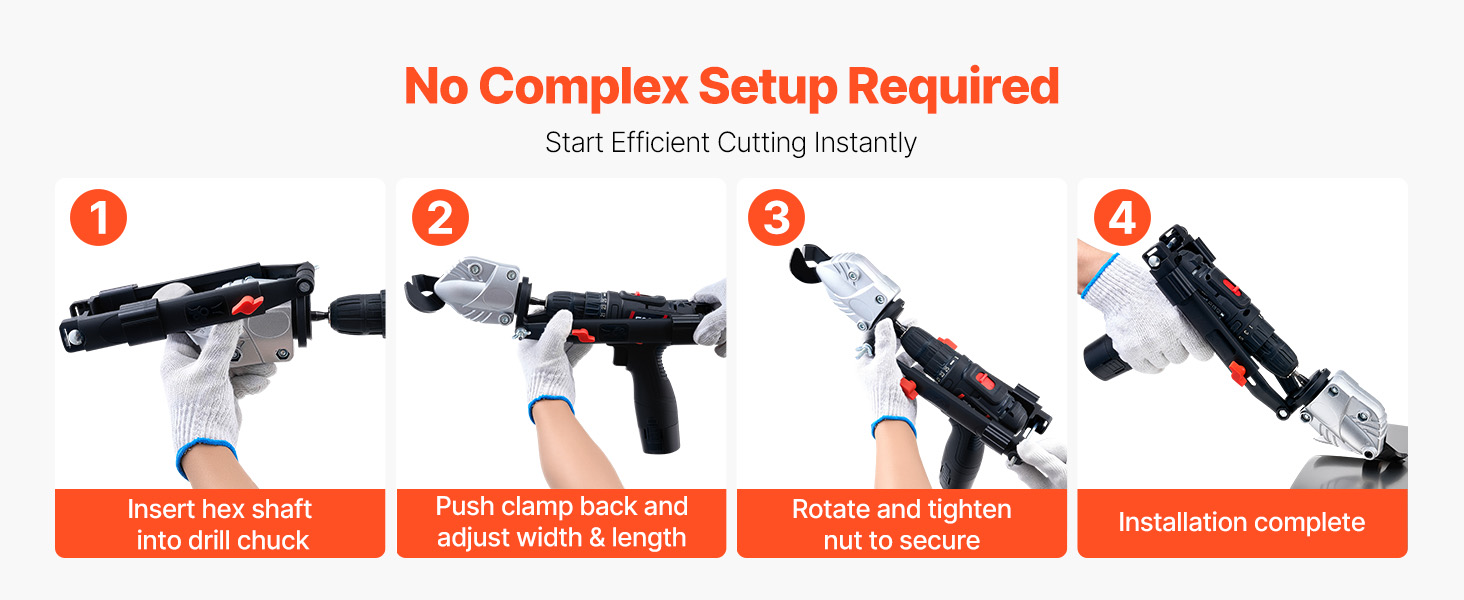 No Complex Setup Required

Start Efficient Cutting Instantly

1

Insert hex shaft into drill chuck

2

Push clamp back and adjust width & length

3

Rotate and tighten nut to secure

4

Installation complete