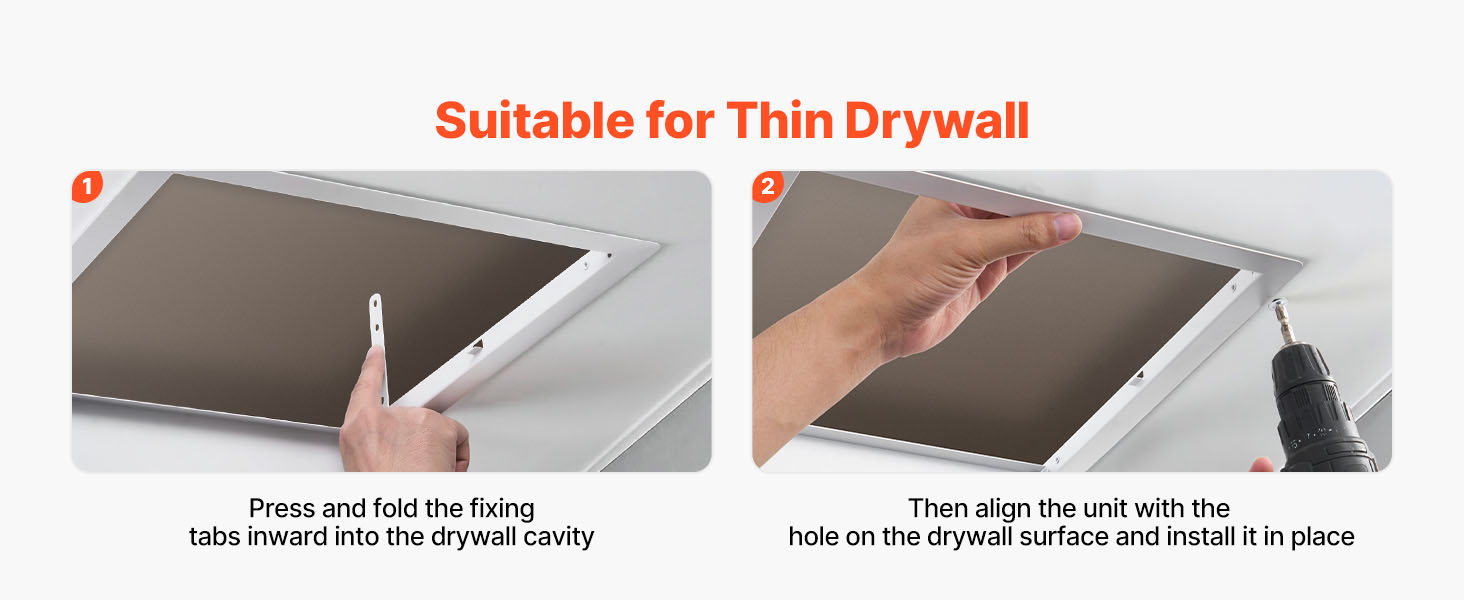 Suitable for Thin Drywall

1

Press and fold the fixing tabs inward into the drywall cavity

2

Then align the unit with the hole on the drywall surface and install it in place