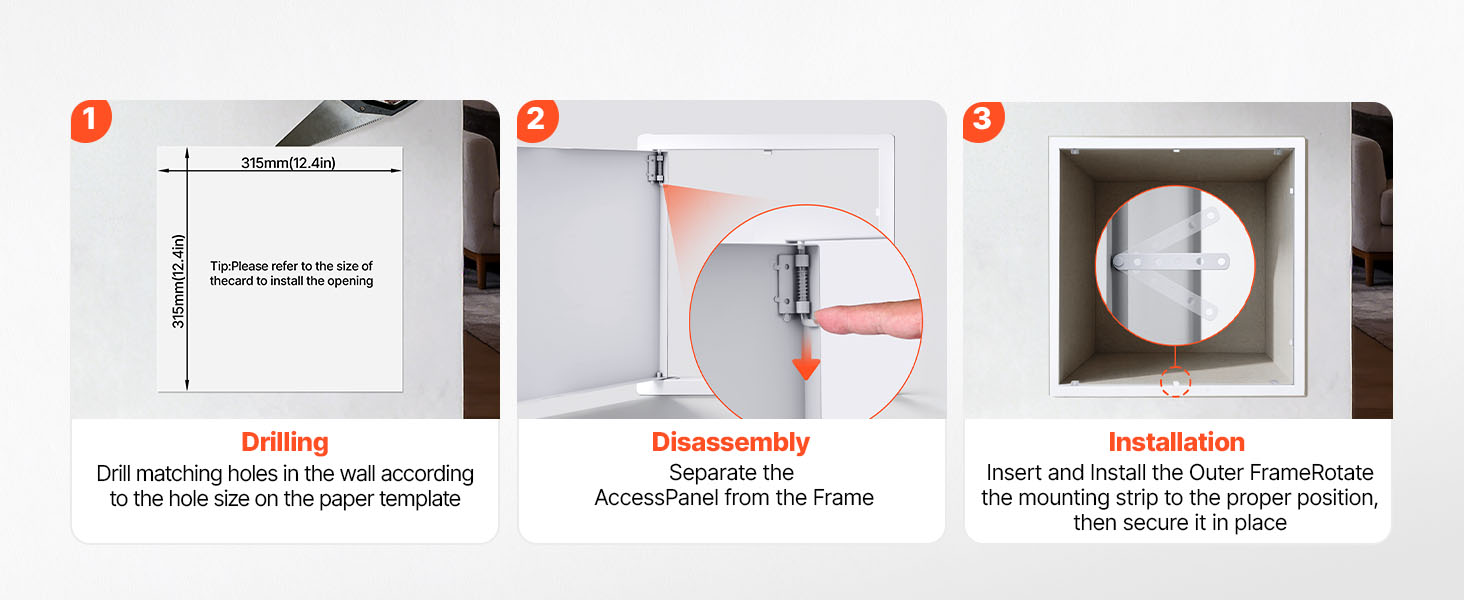 1

315mm(12.4in)

315mm(12.4in)

Tip:Please refer to the size of thecard to install the opening

Drilling

Drill matching holes in the wall according to the hole size on the paper template

2

Disassembly

Separate the AccessPanel from the Frame

3

Installation

Insert and Install the Outer FrameRotate the mounting strip to the proper position, then secure it in place