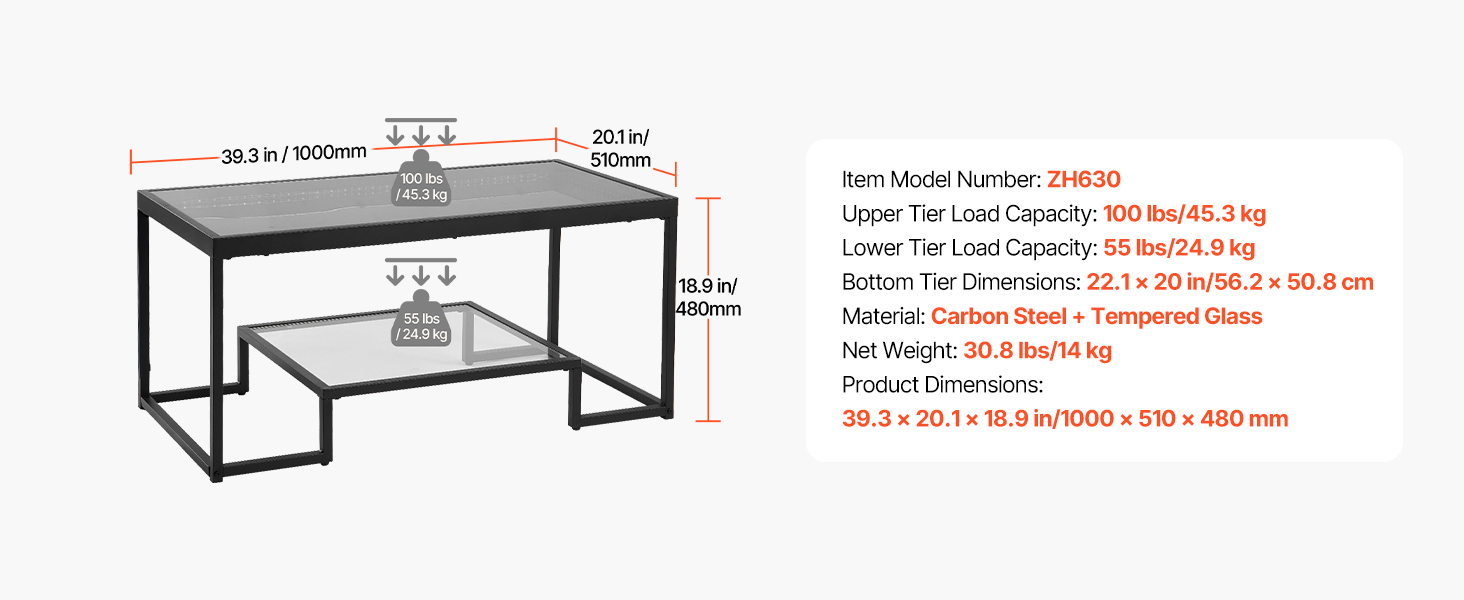 39.3 in / 1000mm

20.1 in/ 510mm

100 lbs / 45.3 kg

18.9 in/ 480mm

55 lbs / 24.9 kg

Item Model Number: ZH630
Upper Tier Load Capacity: 100 lbs/45.3 kg
Lower Tier Load Capacity: 55 lbs/24.9 kg
Bottom Tier Dimensions: 22.1 × 20 in/56.2 × 50.8 cm
Material: Carbon Steel + Tempered Glass
Net Weight: 30.8 lbs/14 kg
Product Dimensions:
39.3 × 20.1 × 18.9 in/1000 × 510 × 480 mm