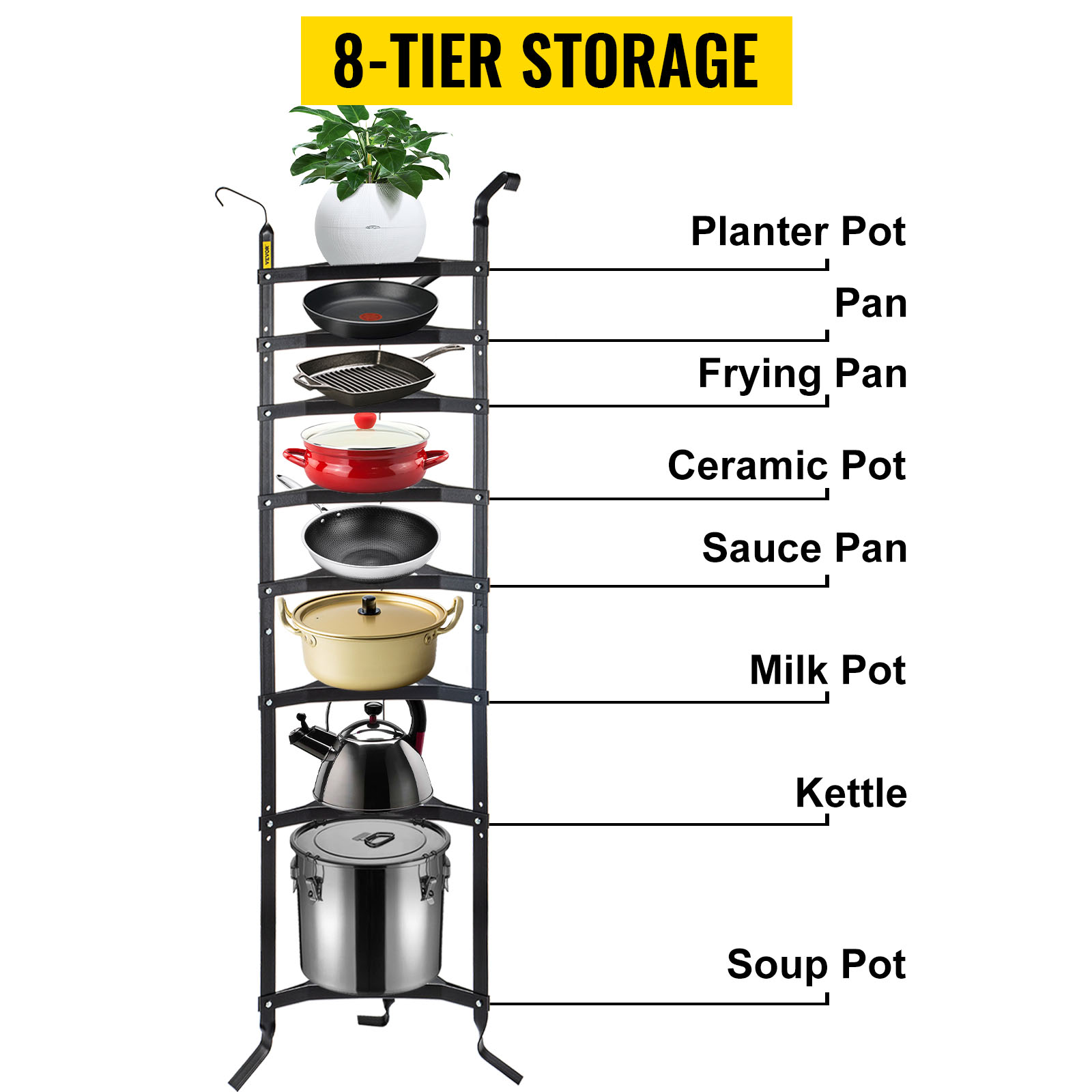 8-TIER STORAGE

VEVOR

Planter Pot

Pan

Frying Pan

Ceramic Pot

Sauce Pan

Milk Pot

Kettle

Soup Pot