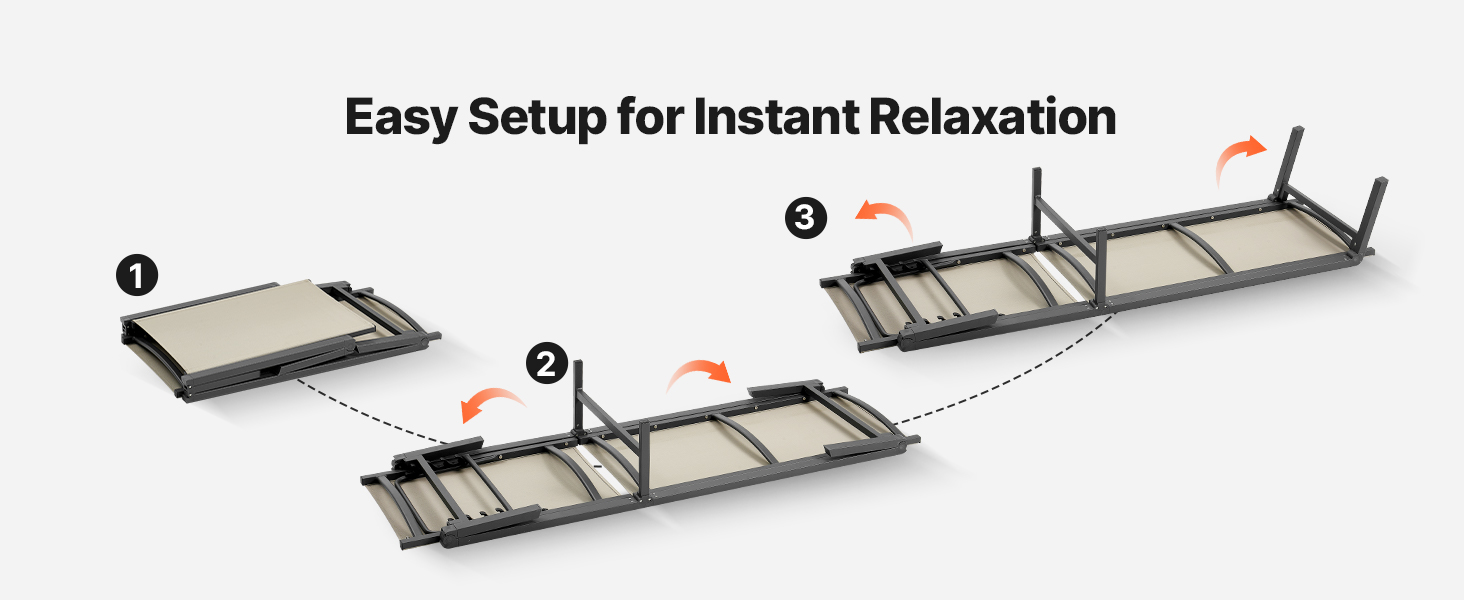 Easy Setup for Instant Relaxation

1

2

3