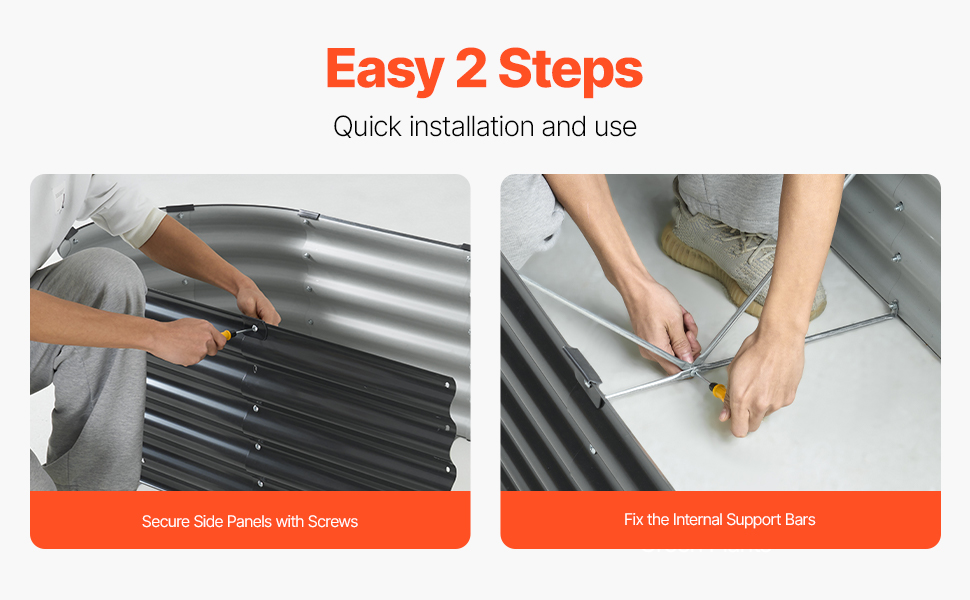 Easy 2 Steps

Quick installation and use

Secure Side Panels with Screws

Fix the Internal Support Bars