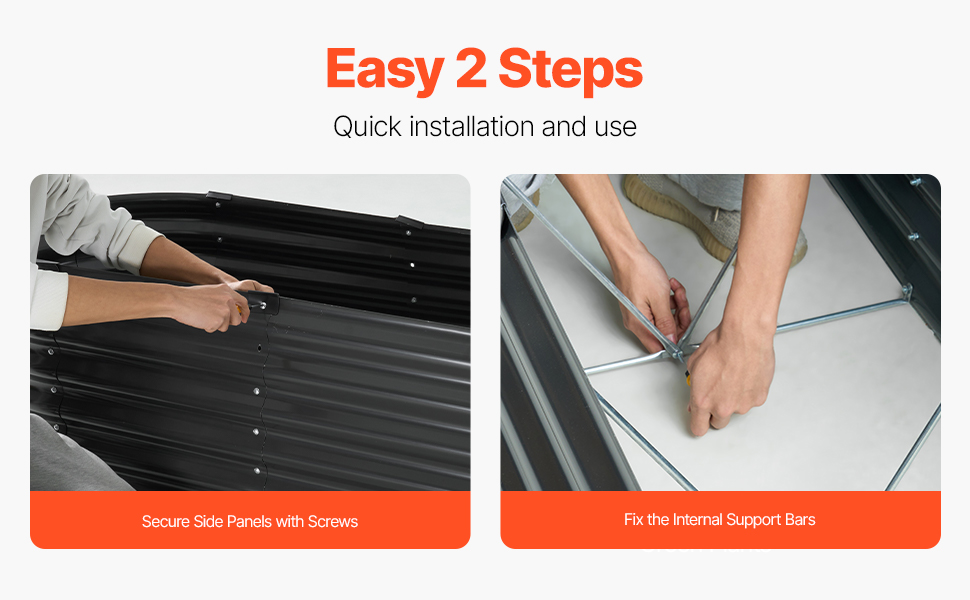 Easy 2 Steps

Quick installation and use

Secure Side Panels with Screws

Fix the Internal Support Bars