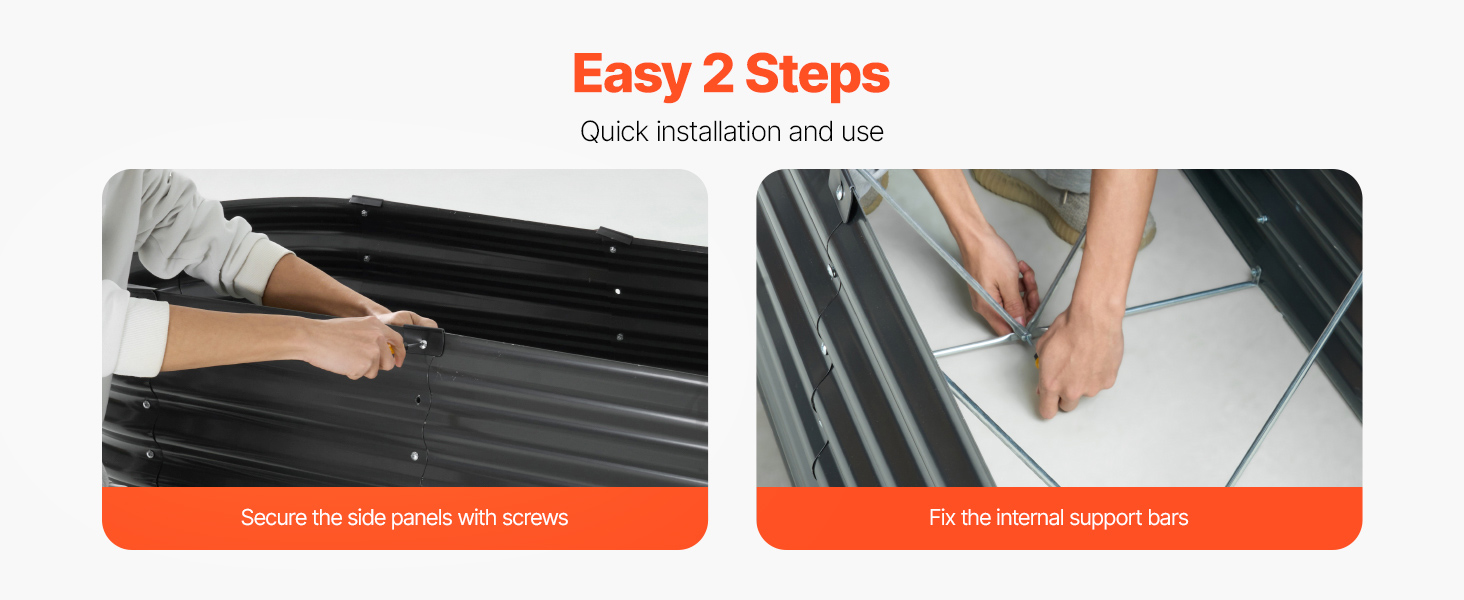 Easy 2 Steps

Quick installation and use

Secure the side panels with screws

Fix the internal support bars