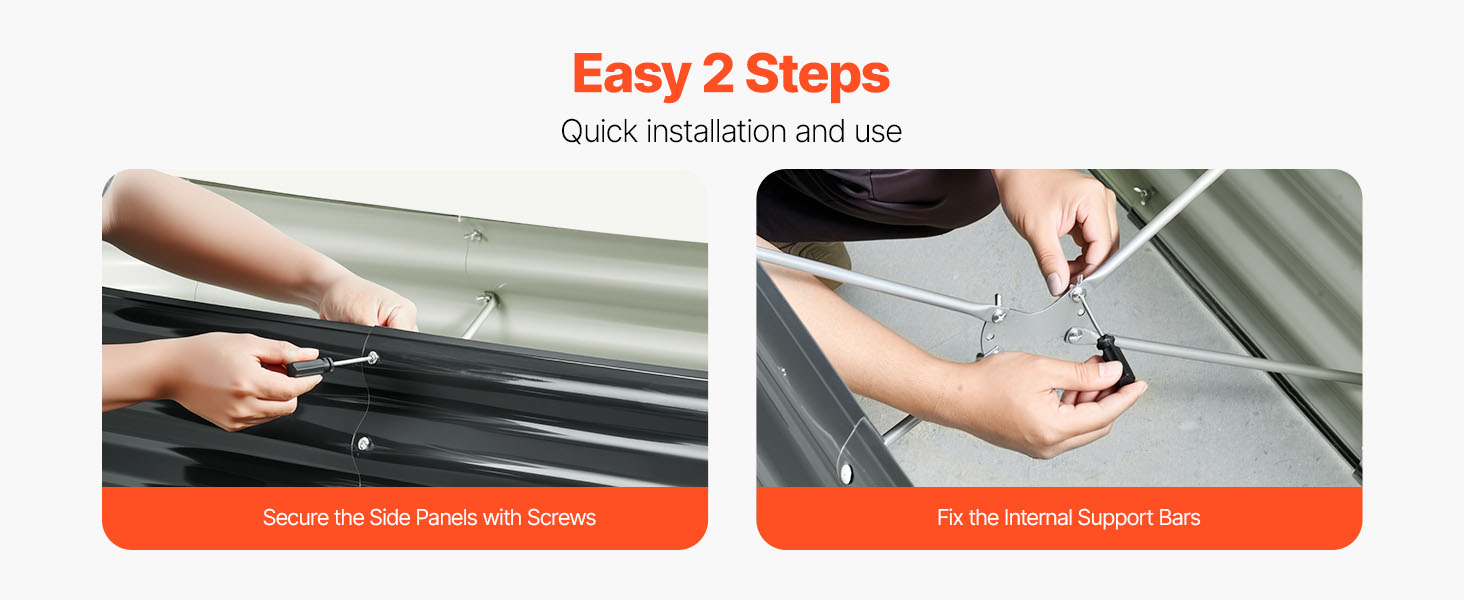 Easy 2 Steps

Quick installation and use

Secure the Side Panels with Screws

Fix the Internal Support Bars