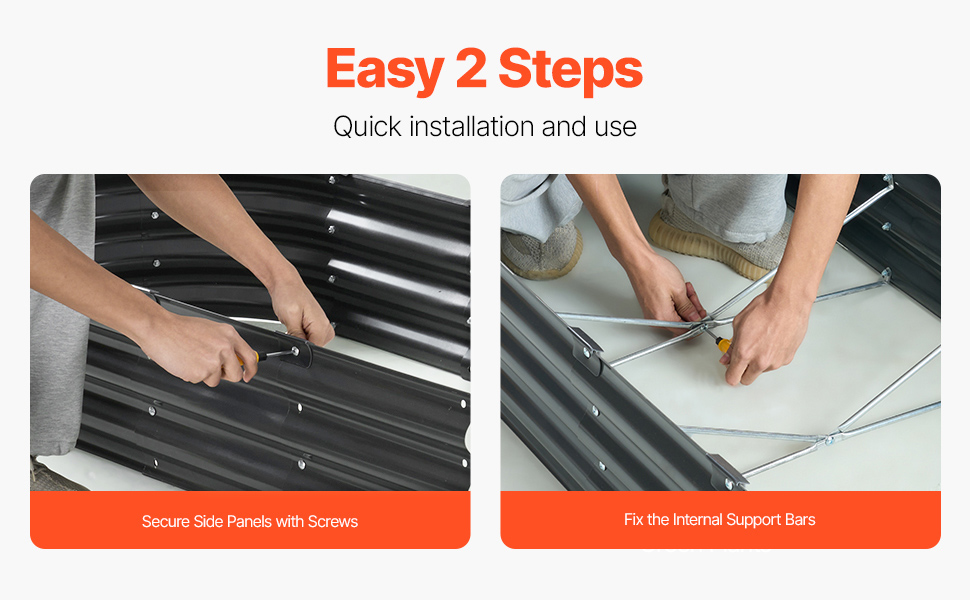 Easy 2 Steps

Quick installation and use

Secure Side Panels with Screws

Fix the Internal Support Bars