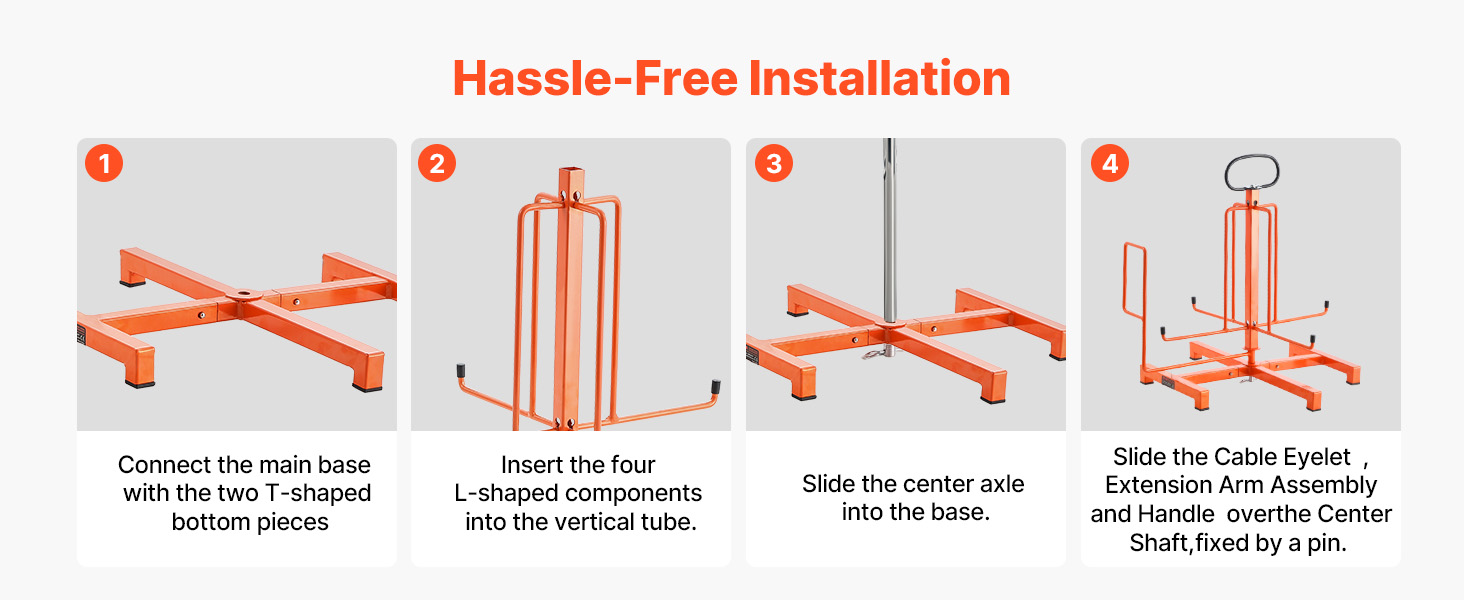 Hassle-Free Installation

1

Connect the main base with the two T-shaped bottom pieces

2

Insert the four L-shaped components into the vertical tube.

3

Slide the center axle into the base.

4

Slide the Cable Eyelet , Extension Arm Assembly and Handle overthe Center Shaft,fixed by a pin.