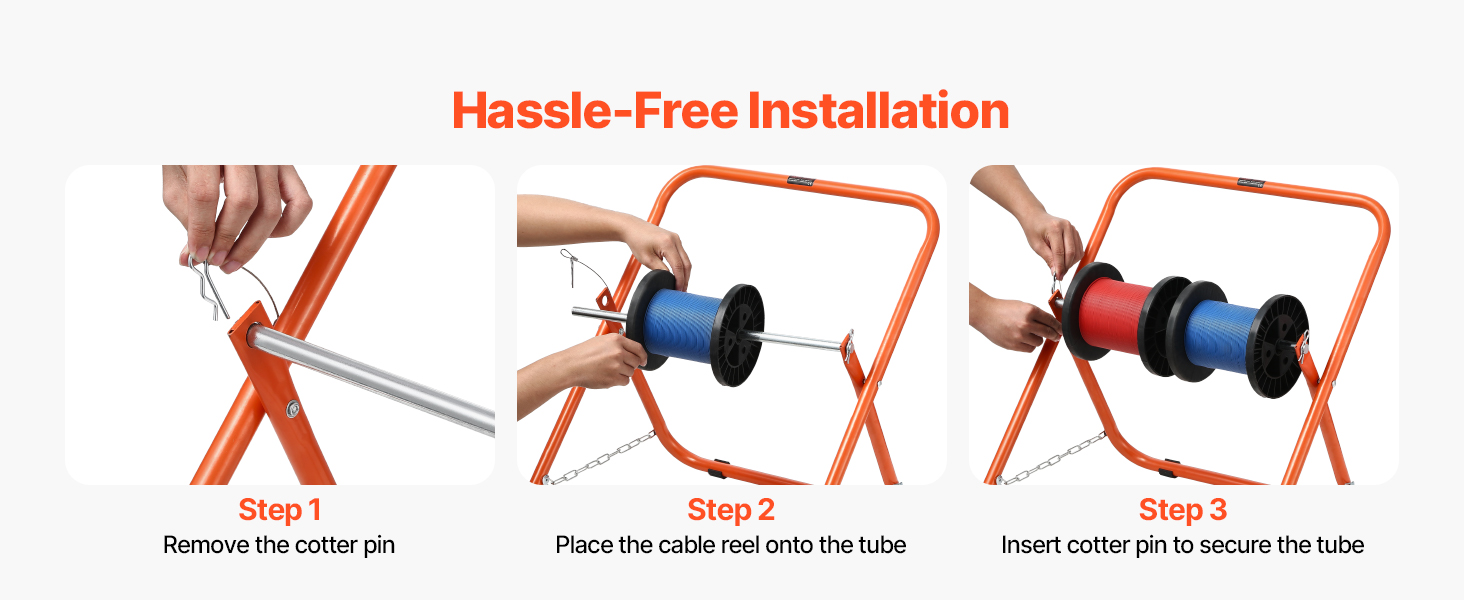 Hassle-Free Installation

Step 1
Remove the cotter pin

Step 2
Place the cable reel onto the tube

Step 3
Insert cotter pin to secure the tube