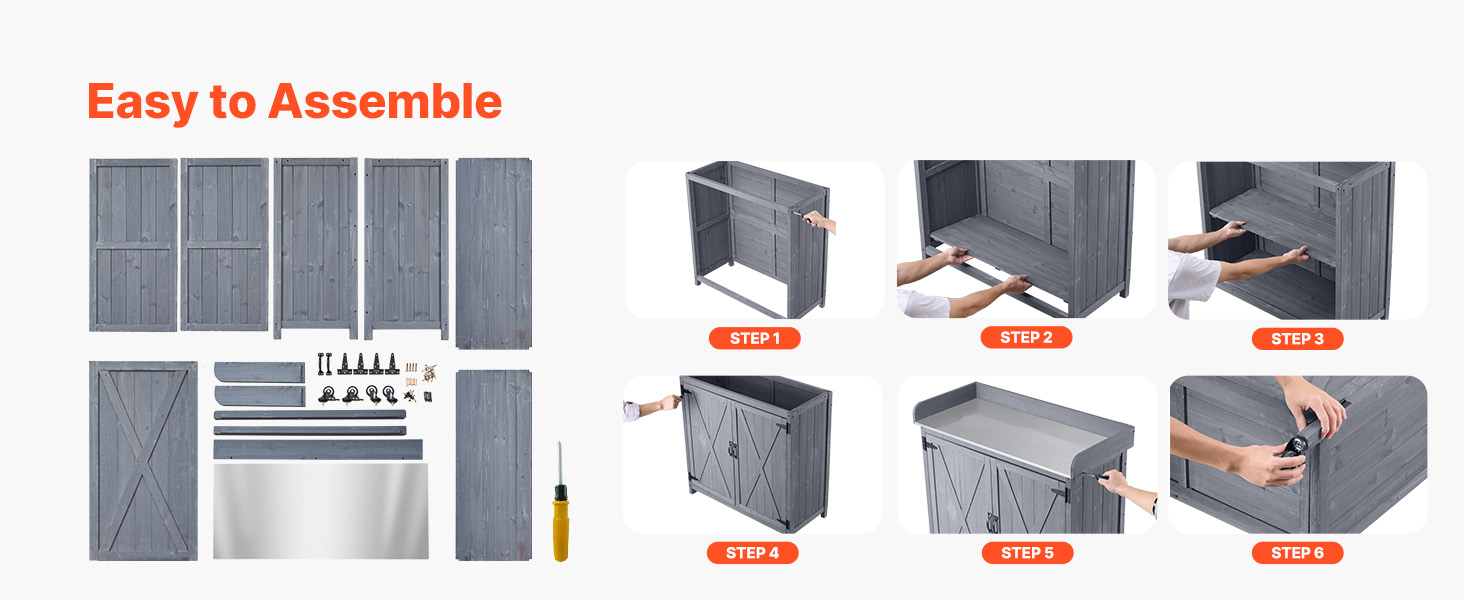 Easy to Assemble

STEP 1

STEP 2

STEP 3

STEP 4

STEP 5

STEP 6