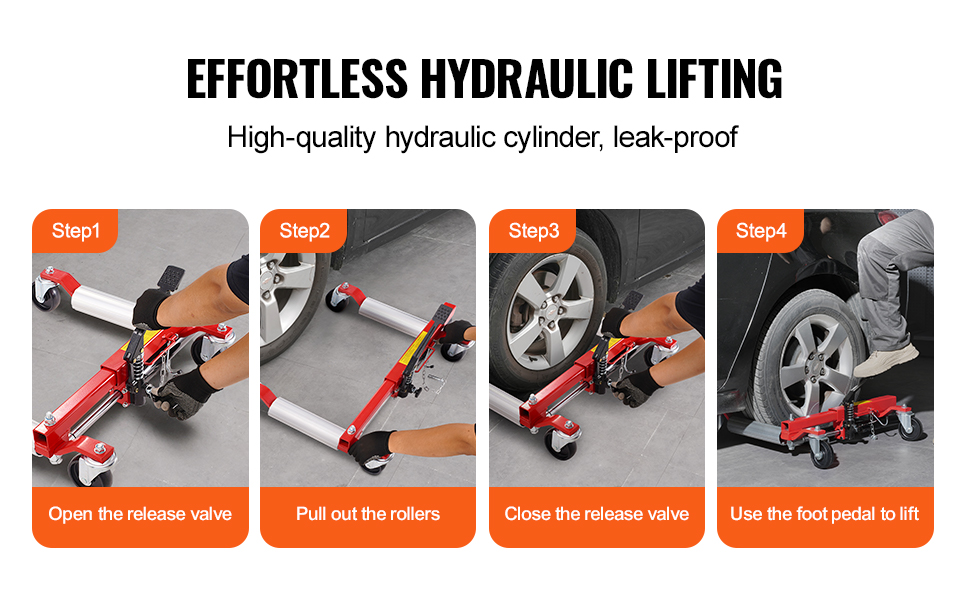 EFFORTLESS HYDRAULIC LIFTING

High-quality hydraulic cylinder, leak-proof

Step1

Open the release valve

Step2

Pull out the rollers

Step3

Close the release valve

Step4

Use the foot pedal to lift