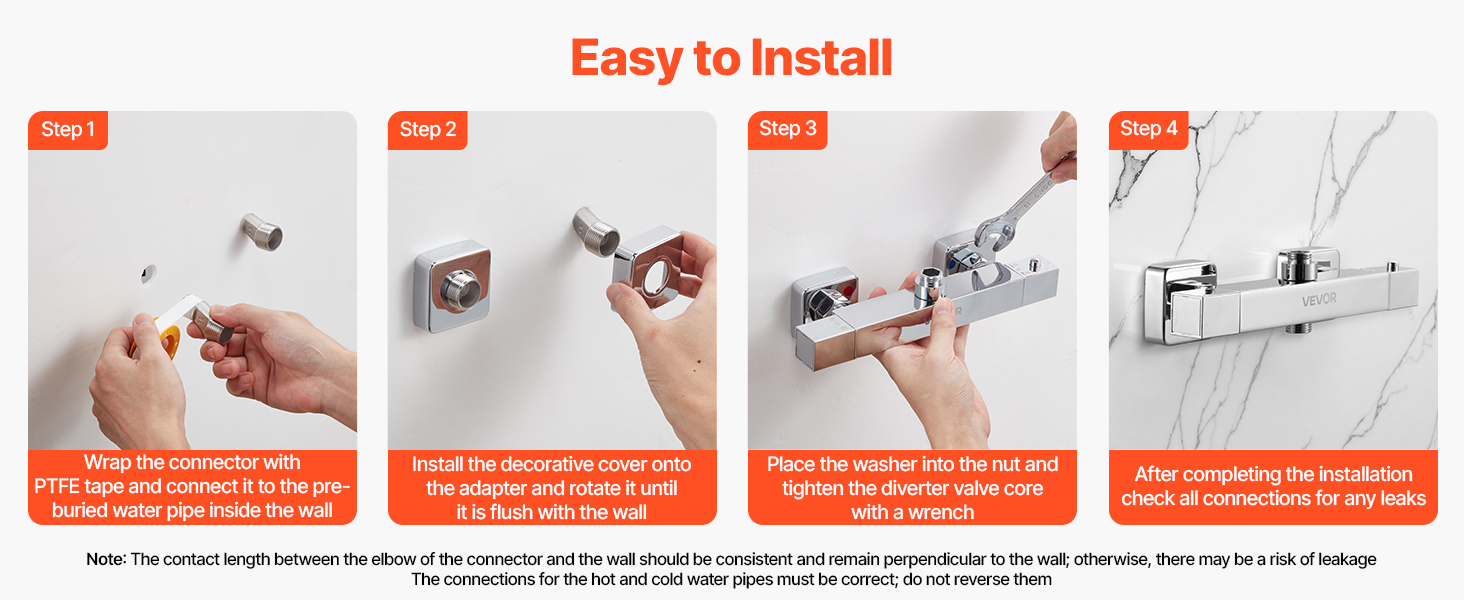 Easy to Install

Step 1

Wrap the connector with PTFE tape and connect it to the pre-buried water pipe inside the wall

Step 2

Install the decorative cover onto the adapter and rotate it until it is flush with the wall

Step 3

Place the washer into the nut and tighten the diverter valve core with a wrench

Step 4

VEVOR

After completing the installation check all connections for any leaks

Note: The contact length between the elbow of the connector and the wall should be consistent and remain perpendicular to the wall; otherwise, there may be a risk of leakage
The connections for the hot and cold water pipes must be correct; do not reverse them