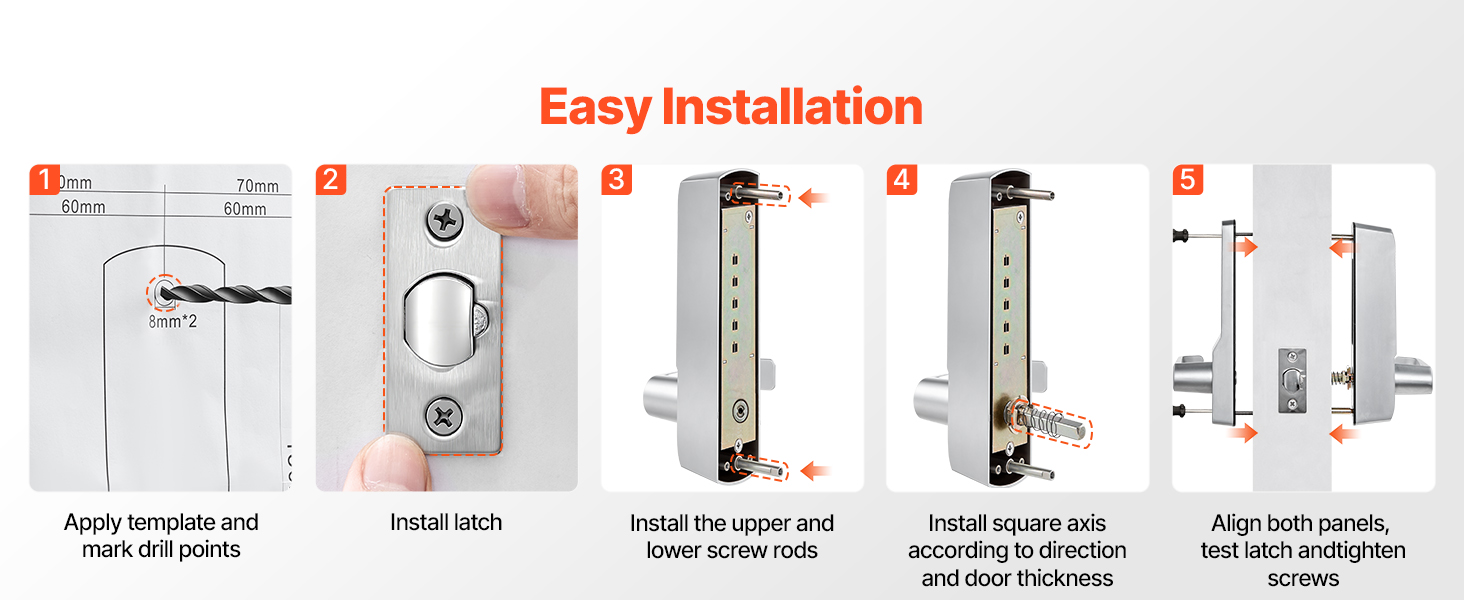 Easy Installation

1
0mm
70mm
60mm
60mm
8mm*2

Apply template and mark drill points

2

Install latch

3

Install the upper and lower screw rods

4

Install square axis according to direction and door thickness

5

Align both panels, test latch andtighten screws