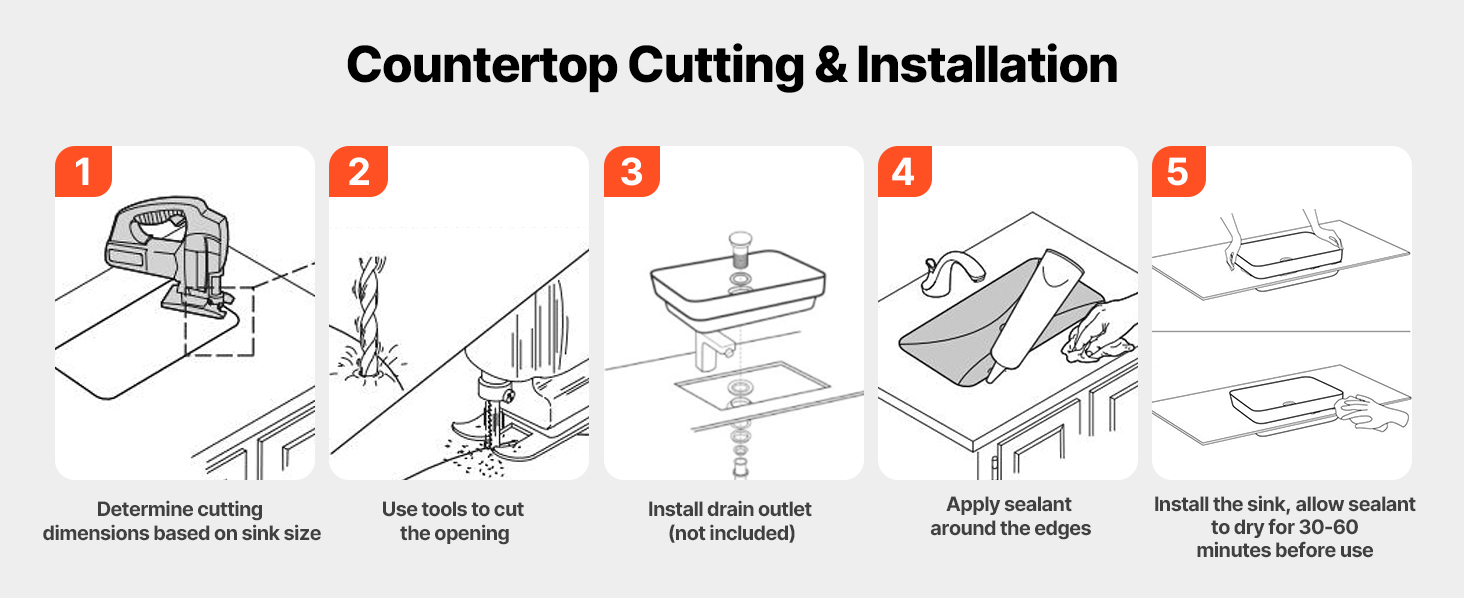 Countertop Cutting & Installation

1

Determine cutting dimensions based on sink size

2

Use tools to cut the opening

3

Install drain outlet (not included)

4

Apply sealant around the edges

5

Install the sink, allow sealant to dry for 30-60 minutes before use