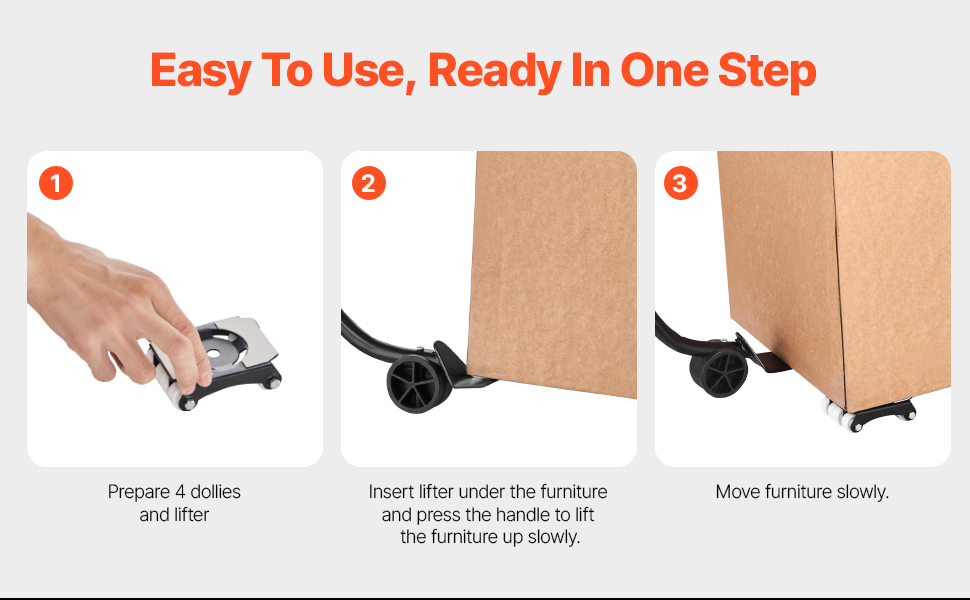 Easy To Use, Ready In One Step

1

Prepare 4 dollies and lifter

2

Insert lifter under the furniture and press the handle to lift the furniture up slowly.

3

Move furniture slowly.