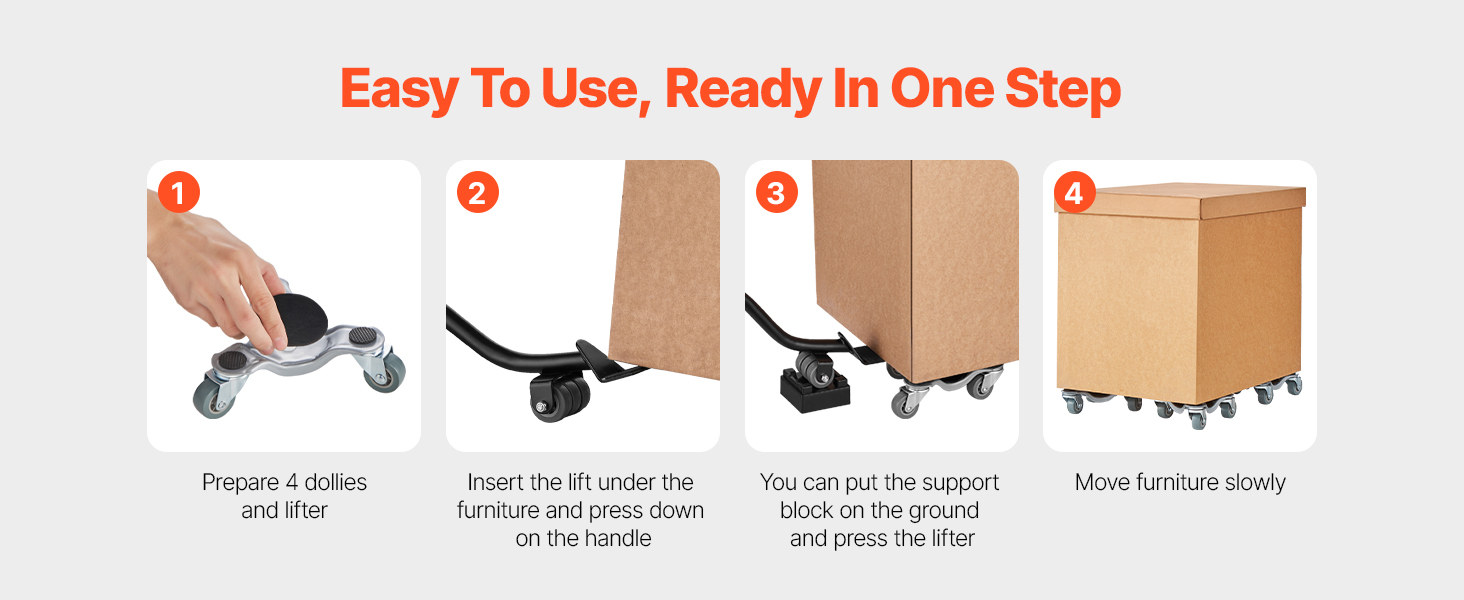 Easy To Use, Ready In One Step

1

Prepare 4 dollies and lifter

2

Insert the lift under the furniture and press down on the handle

3

You can put the support block on the ground and press the lifter

4

Move furniture slowly