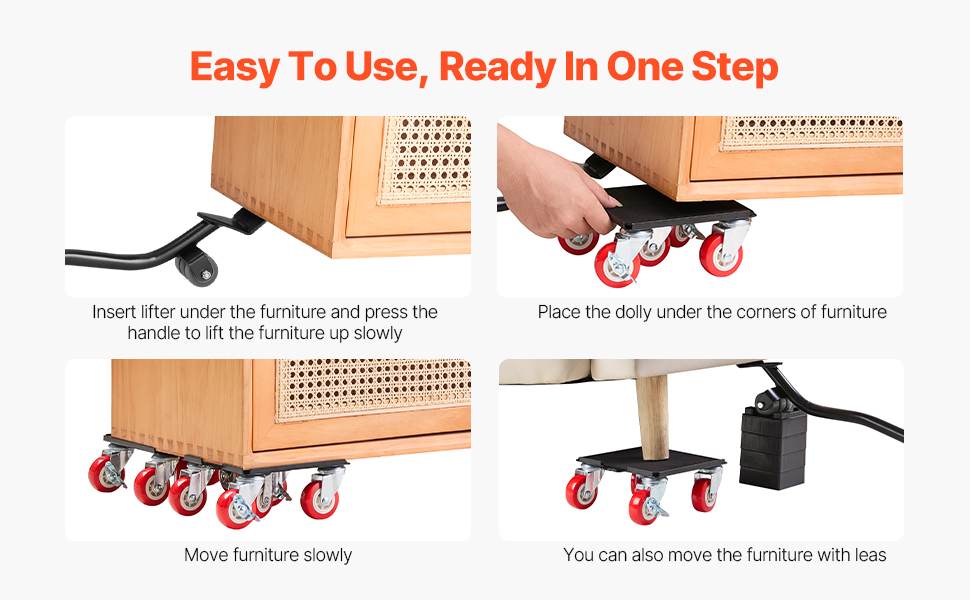 Easy To Use, Ready In One Step

Insert lifter under the furniture and press the handle to lift the furniture up slowly

Place the dolly under the corners of furniture

Move furniture slowly

You can also move the furniture with leas