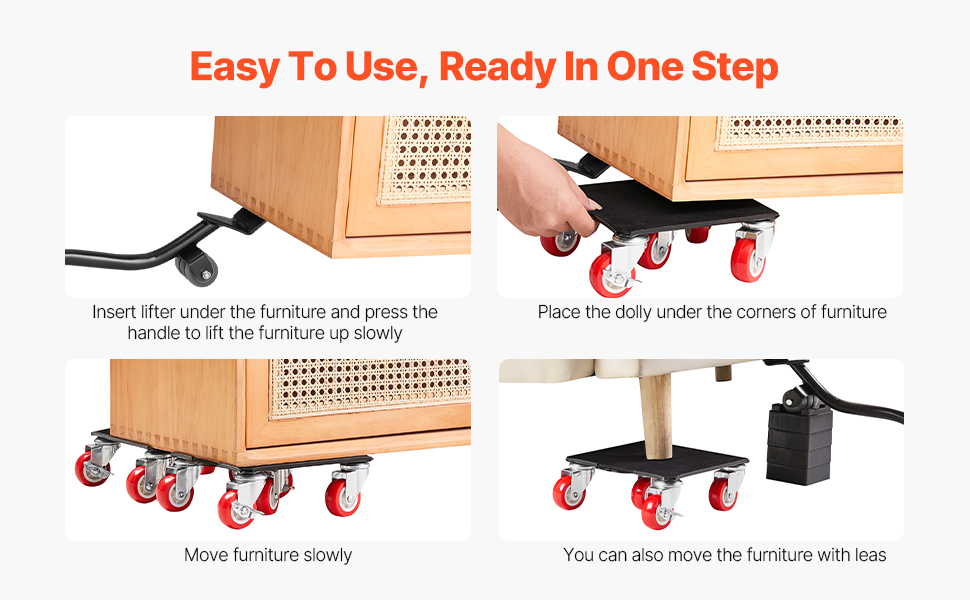 Easy To Use, Ready In One Step

Insert lifter under the furniture and press the handle to lift the furniture up slowly

Place the dolly under the corners of furniture

Move furniture slowly

You can also move the furniture with leas