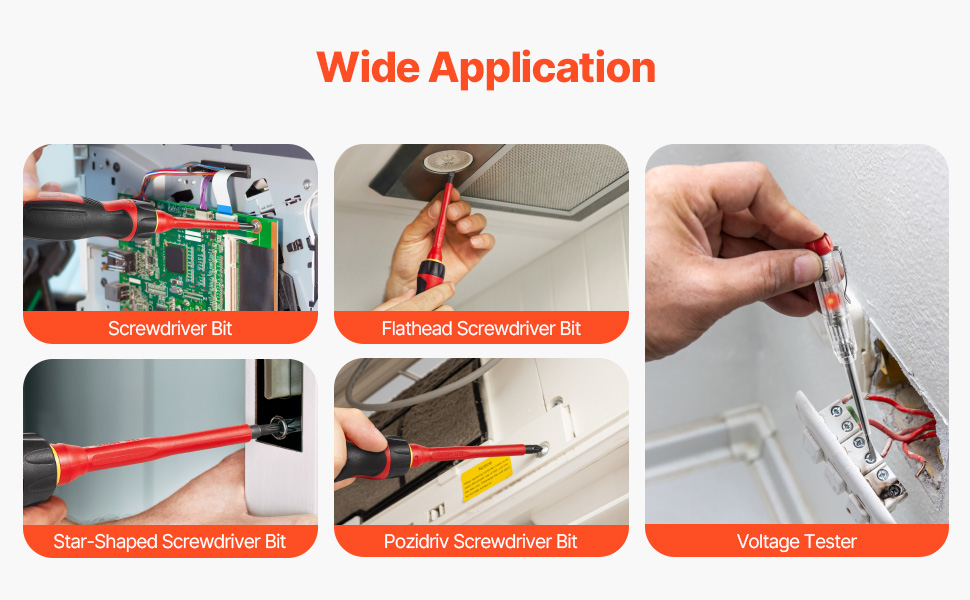 Wide Application

Screwdriver Bit

Flathead Screwdriver Bit

Star-Shaped Screwdriver Bit

Pozidriv Screwdriver Bit

Voltage Tester