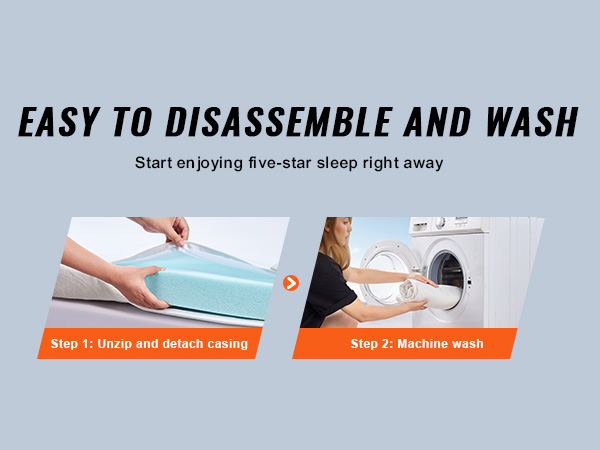 EASY TO DISASSEMBLE AND WASH

Start enjoying five-star sleep right away

Step 1: Unzip and detach casing

Step 2: Machine wash