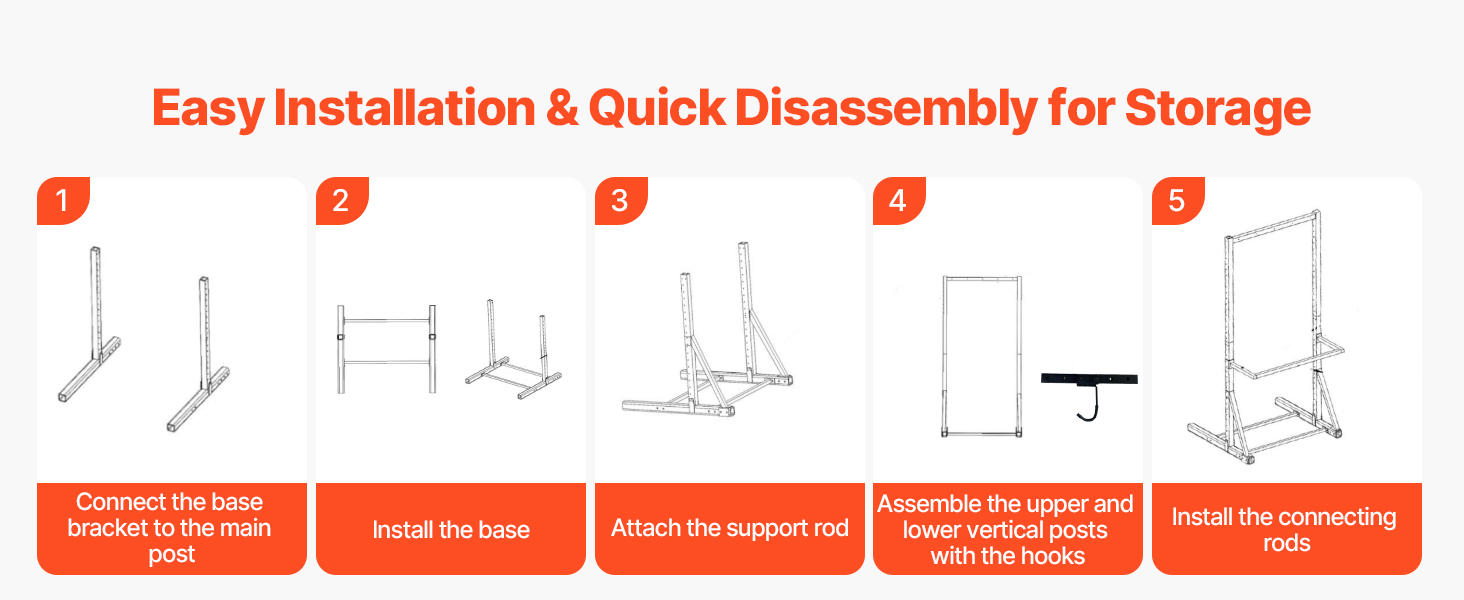 Easy Installation & Quick Disassembly for Storage

1

Connect the base bracket to the main post

2

Install the base

3

Attach the support rod

4

Assemble the upper and lower vertical posts with the hooks

5

Install the connecting rods