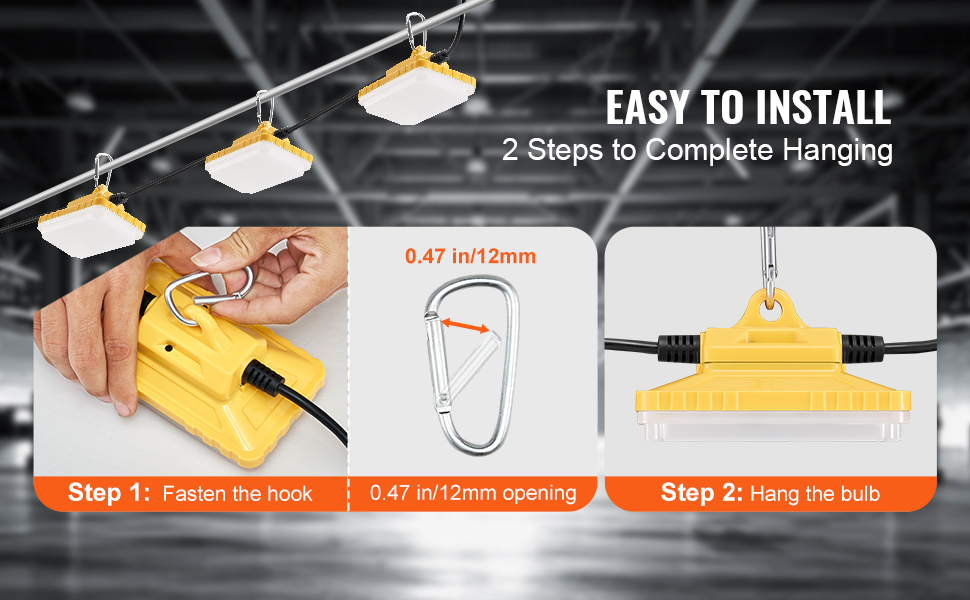 EASY TO INSTALL
2 Steps to Complete Hanging

0.47 in/12mm

Step 1: Fasten the hook

0.47 in/12mm opening

Step 2: Hang the bulb