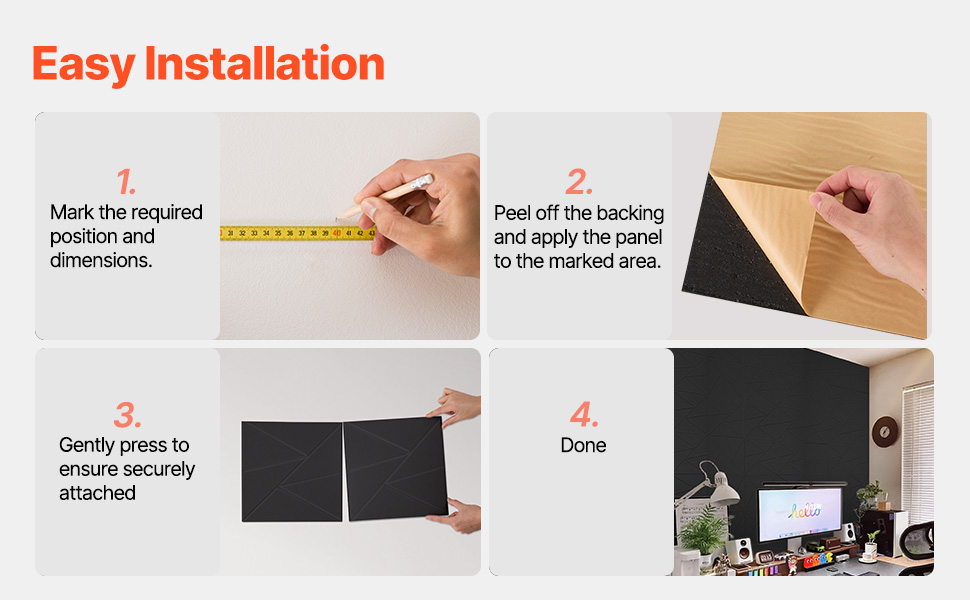 Easy Installation

1.
Mark the required position and dimensions.

31 32 33 34 35 36 37 38 39 40 41 42 43

2.
Peel off the backing and apply the panel to the marked area.

3.
Gently press to ensure securely attached

4.
Done

hello