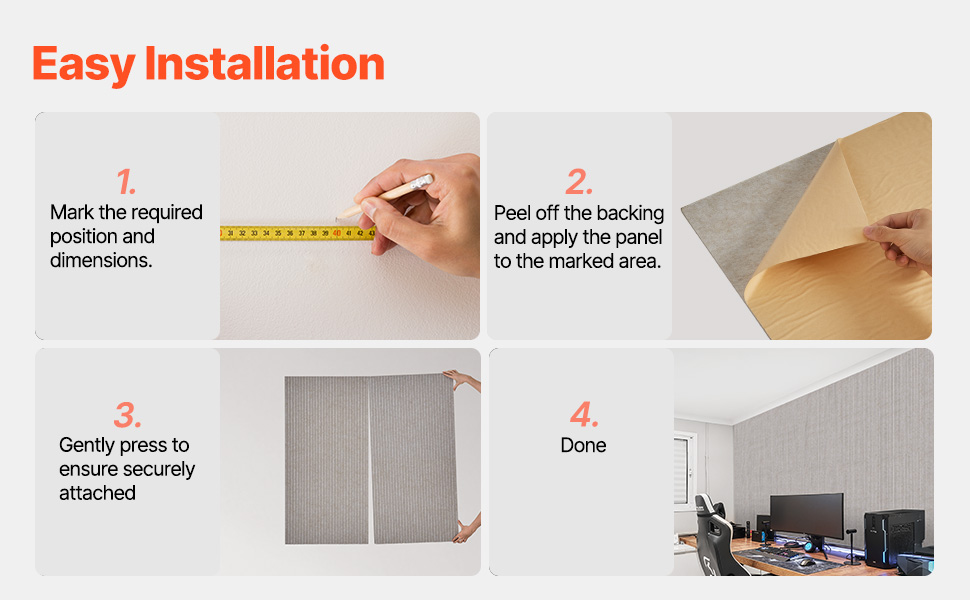 Easy Installation

1.
Mark the required position and dimensions.

31 32 33 34 35 36 37 38 39 40 41 42 43

2.
Peel off the backing and apply the panel to the marked area.

3.
Gently press to ensure securely attached

4.
Done