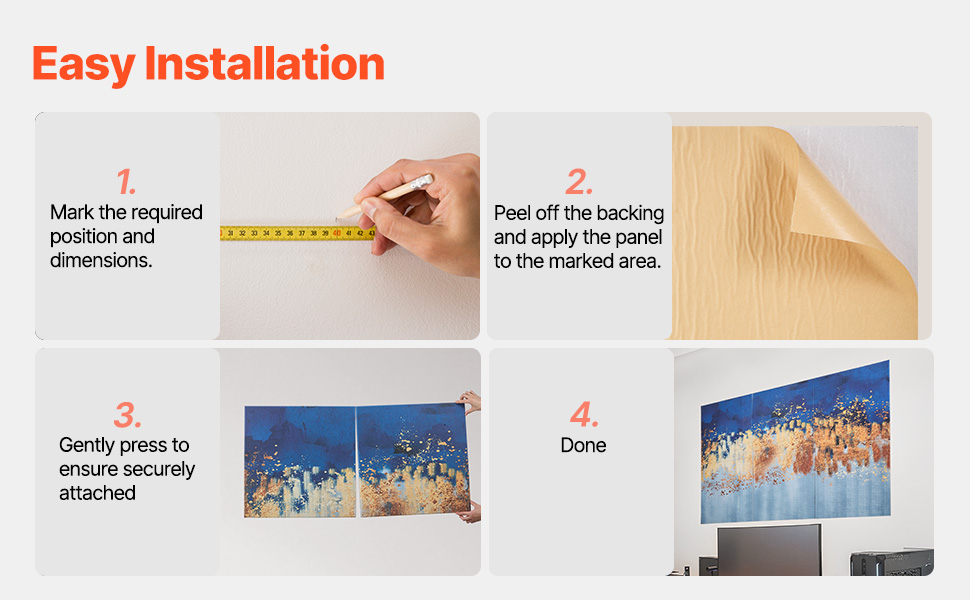 Easy Installation

1.
Mark the required position and dimensions.

31 32 33 34 35 36 37 38 39 40 41 42 43

2.
Peel off the backing and apply the panel to the marked area.

3.
Gently press to ensure securely attached

4.
Done