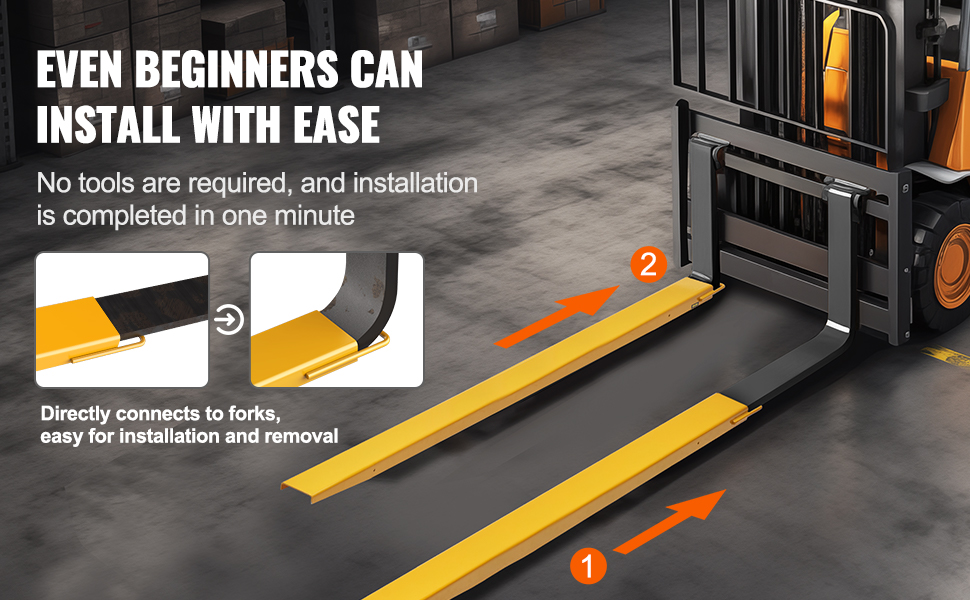 EVEN BEGINNERS CAN INSTALL WITH EASE

No tools are required, and installation is completed in one minute

Directly connects to forks, easy for installation and removal

2

1