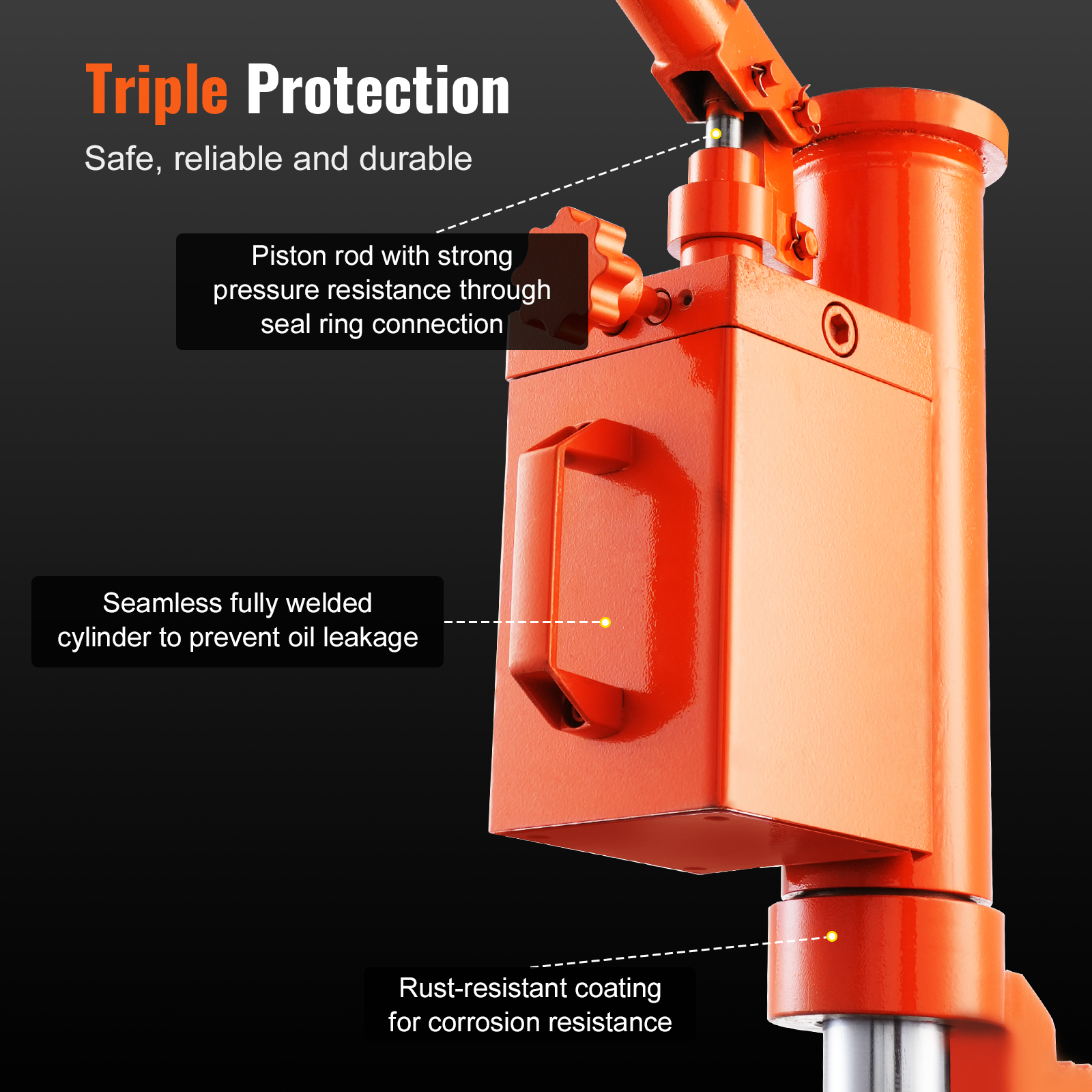 Triple Protection
Safe, reliable and durable

Piston rod with strong pressure resistance through seal ring connection

Seamless fully welded cylinder to prevent oil leakage

Rust-resistant coating for corrosion resistance