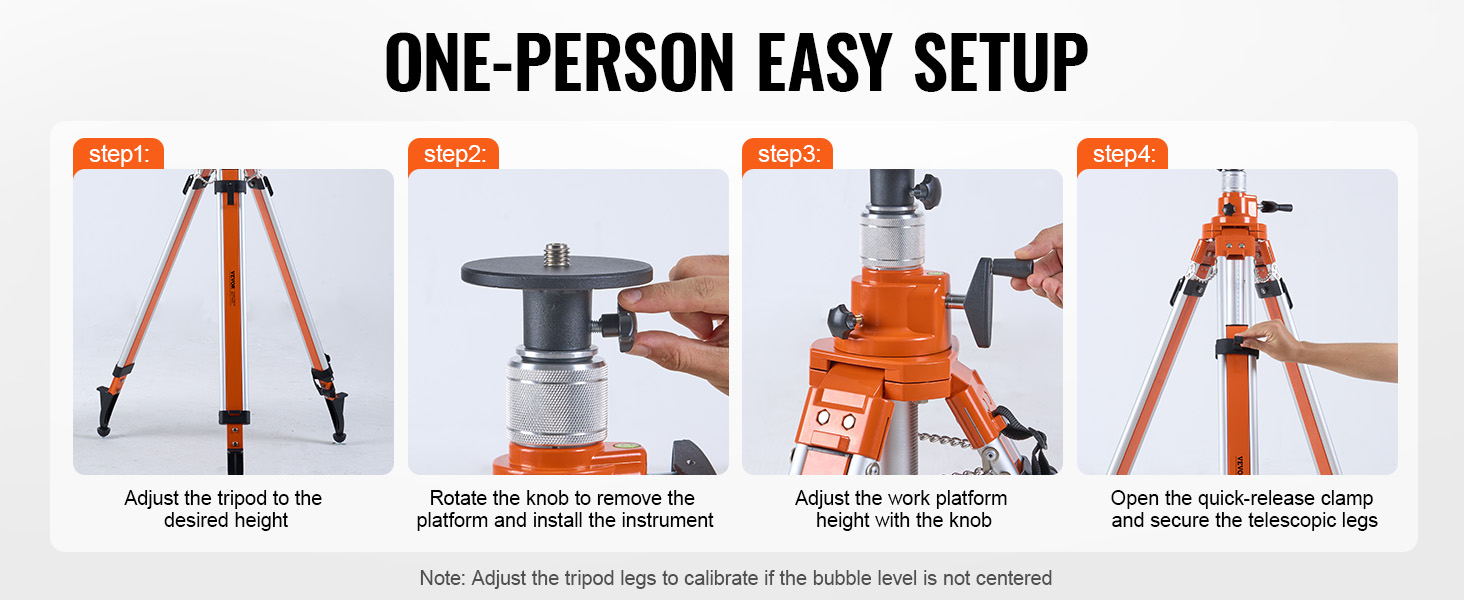 ONE-PERSON EASY SETUP

step1:

VEVOR

Adjust the tripod to the desired height

step2:

Rotate the knob to remove the platform and install the instrument

step3:

Adjust the work platform height with the knob

step4:

VEVOR

Open the quick-release clamp and secure the telescopic legs

Note: Adjust the tripod legs to calibrate if the bubble level is not centered