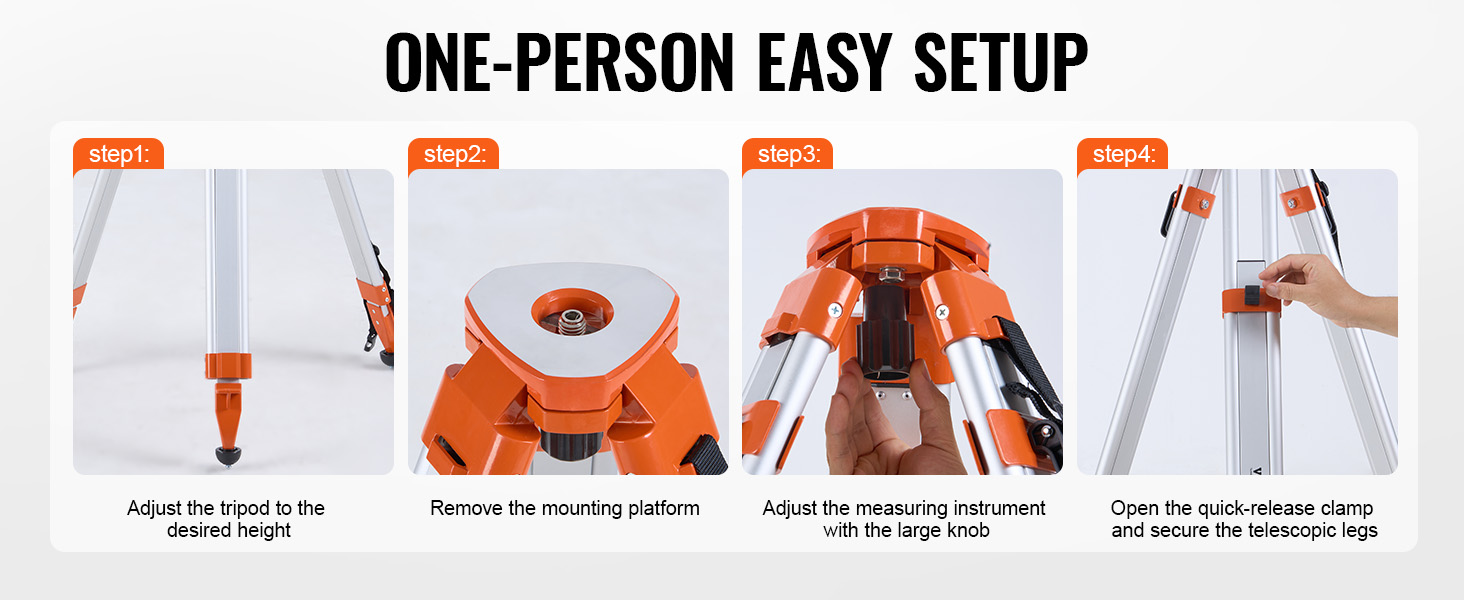 ONE-PERSON EASY SETUP

step1:

Adjust the tripod to the desired height

step2:

Remove the mounting platform

step3:

Adjust the measuring instrument with the large knob

step4:

Open the quick-release clamp and secure the telescopic legs