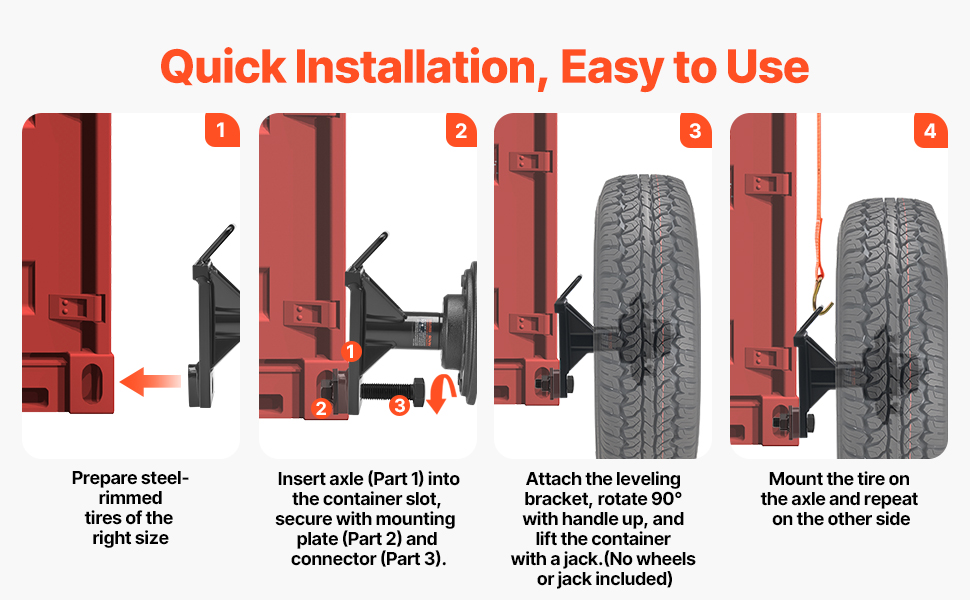 Quick Installation, Easy to Use

1

Prepare steel-rimmed tires of the right size

2

1

2

3

Insert axle (Part 1) into the container slot, secure with mounting plate (Part 2) and connector (Part 3).

3

Attach the leveling bracket, rotate 90° with handle up, and lift the container with a jack.(No wheels or jack included)

4

Mount the tire on the axle and repeat on the other side