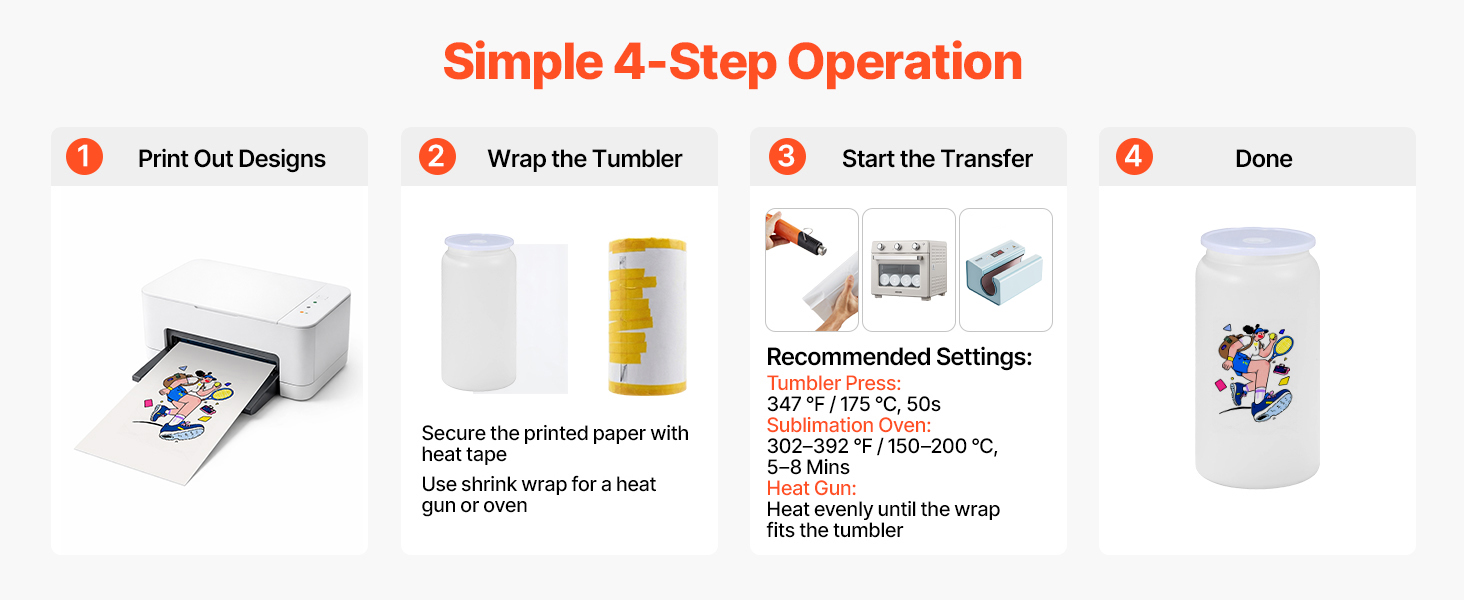 Simple 4-Step Operation

1 Print Out Designs

2 Wrap the Tumbler

Secure the printed paper with heat tape

Use shrink wrap for a heat gun or oven

3 Start the Transfer

Recommended Settings:

Tumbler Press:
347 °F / 175 °C, 50s

Sublimation Oven:
302–392 °F / 150–200 °C, 5–8 Mins

Heat Gun:
Heat evenly until the wrap fits the tumbler

4 Done