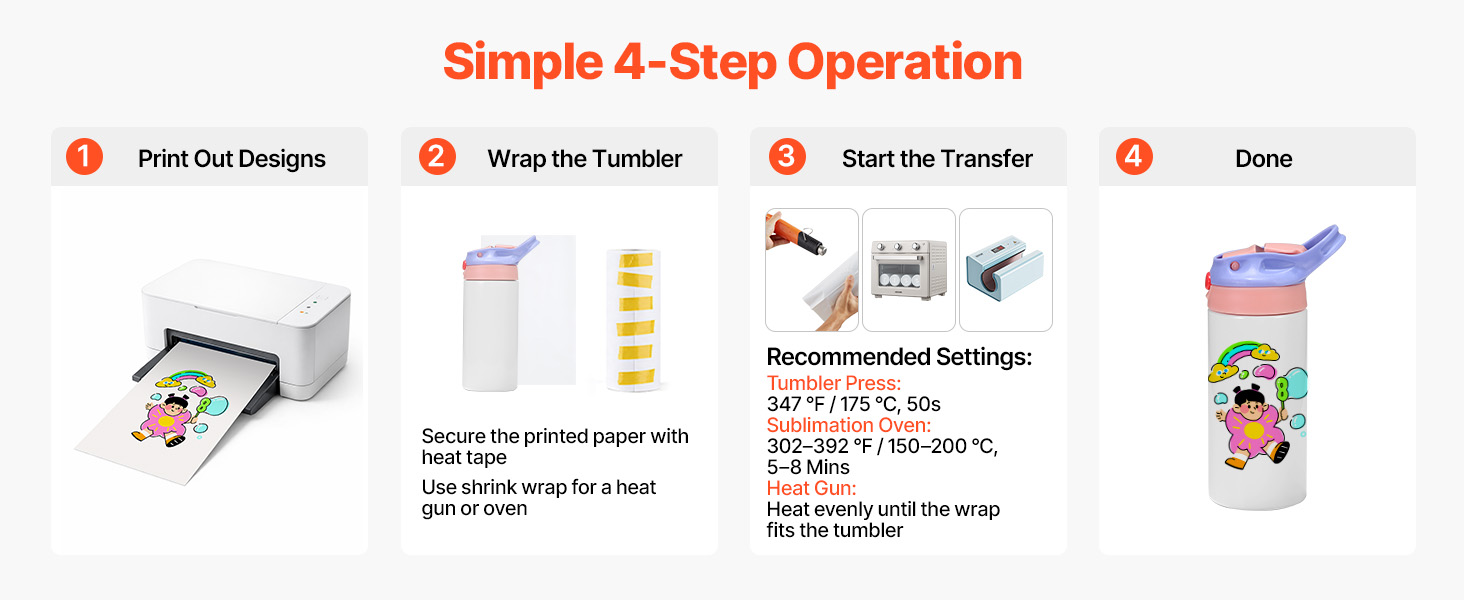 Simple 4-Step Operation

1 Print Out Designs

2 Wrap the Tumbler

Secure the printed paper with heat tape

Use shrink wrap for a heat gun or oven

3 Start the Transfer

Recommended Settings:
Tumbler Press:
347 °F / 175 °C, 50s
Sublimation Oven:
302–392 °F / 150–200 °C, 5–8 Mins
Heat Gun:
Heat evenly until the wrap fits the tumbler

4 Done