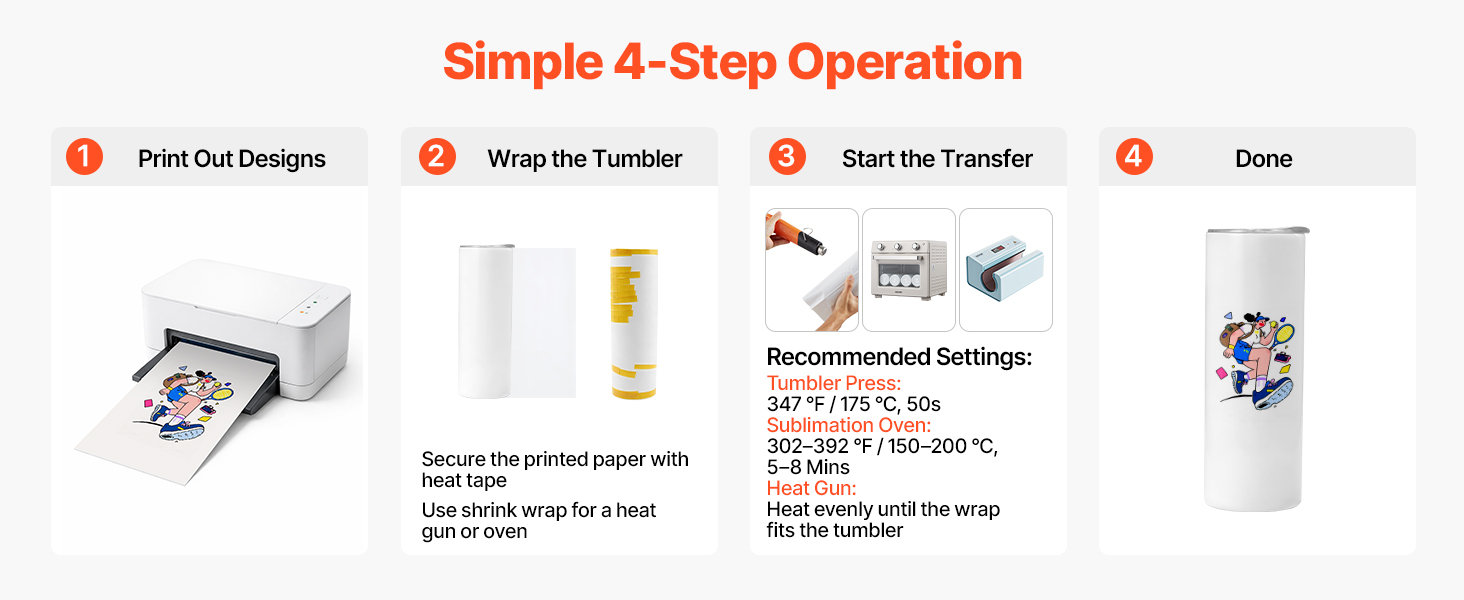 Simple 4-Step Operation

1 Print Out Designs

2 Wrap the Tumbler

Secure the printed paper with heat tape

Use shrink wrap for a heat gun or oven

3 Start the Transfer

Recommended Settings:
Tumbler Press:
347 °F / 175 °C, 50s
Sublimation Oven:
302–392 °F / 150–200 °C, 5–8 Mins
Heat Gun:
Heat evenly until the wrap fits the tumbler

4 Done