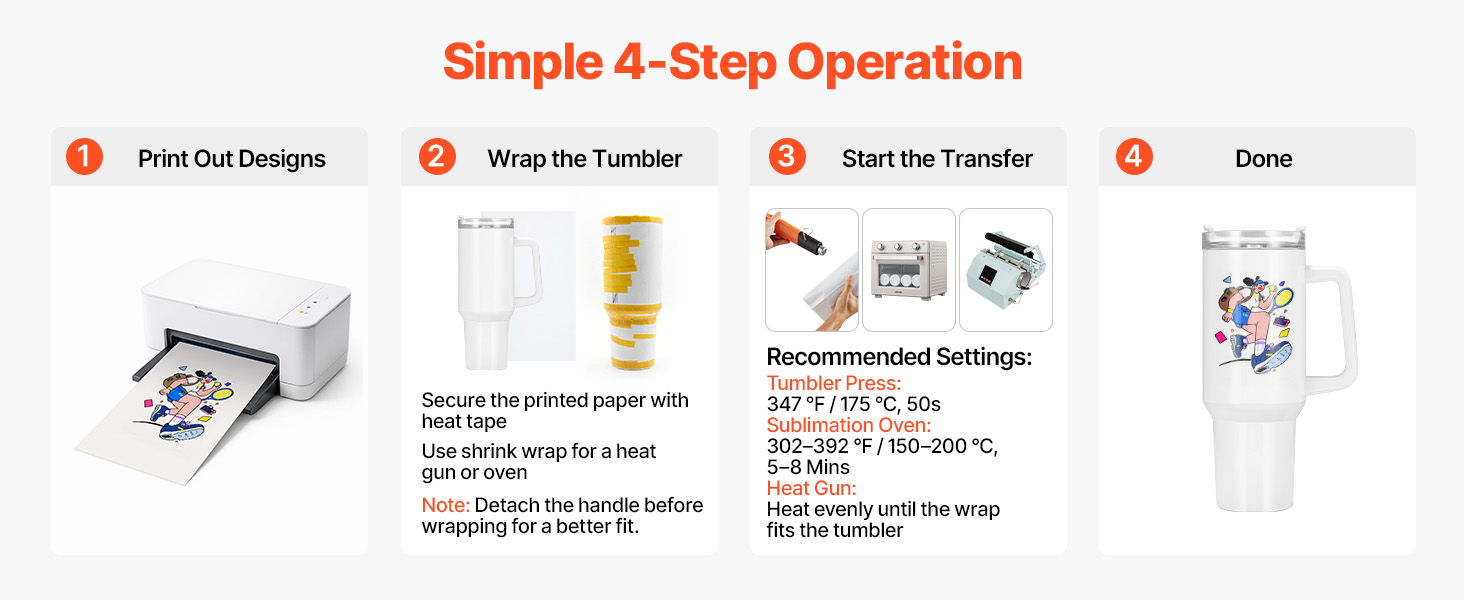 Simple 4-Step Operation

1 Print Out Designs

2 Wrap the Tumbler

Secure the printed paper with heat tape

Use shrink wrap for a heat gun or oven

Note: Detach the handle before wrapping for a better fit.

3 Start the Transfer

Recommended Settings:
Tumbler Press:
347 °F / 175 °C, 50s
Sublimation Oven:
302–392 °F / 150–200 °C, 5–8 Mins
Heat Gun:
Heat evenly until the wrap fits the tumbler

4 Done