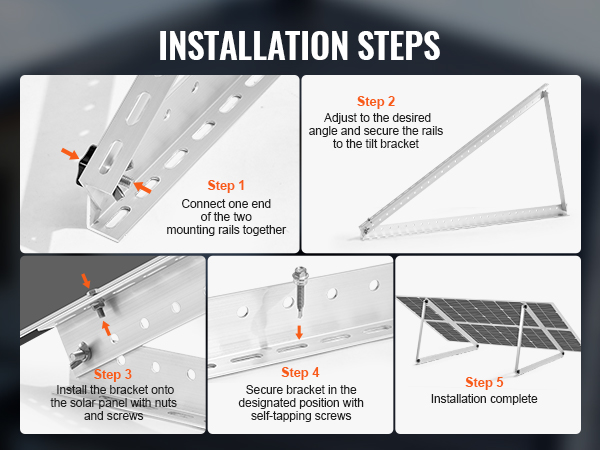 INSTALLATION STEPS

Step 1
Connect one end of the two mounting rails together

Step 2
Adjust to the desired angle and secure the rails to the tilt bracket

Step 3
Install the bracket onto the solar panel with nuts and screws

Step 4
Secure bracket in the designated position with self-tapping screws

Step 5
Installation complete