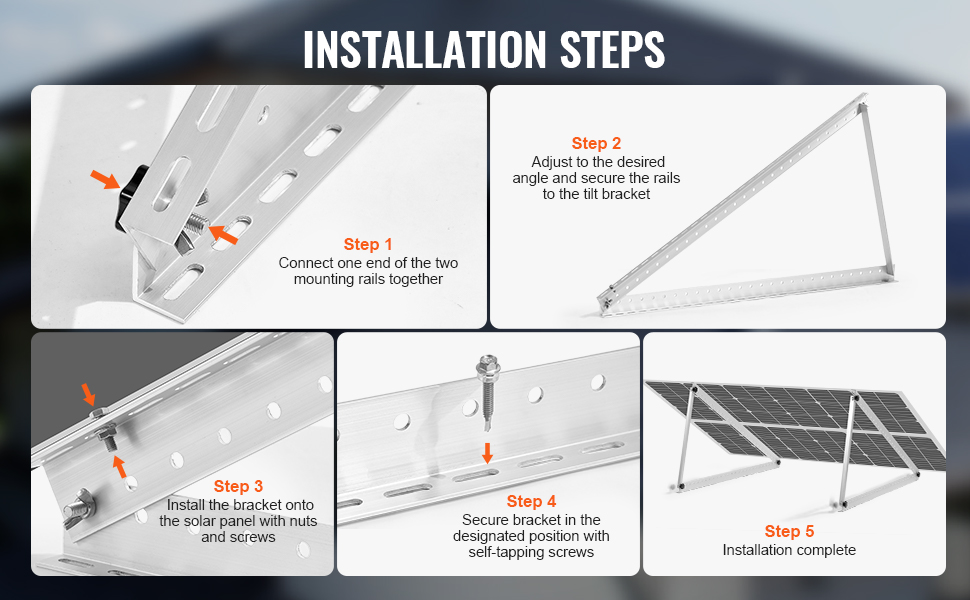 INSTALLATION STEPS

Step 1
Connect one end of the two mounting rails together

Step 2
Adjust to the desired angle and secure the rails to the tilt bracket

Step 3
Install the bracket onto the solar panel with nuts and screws

Step 4
Secure bracket in the designated position with self-tapping screws

Step 5
Installation complete