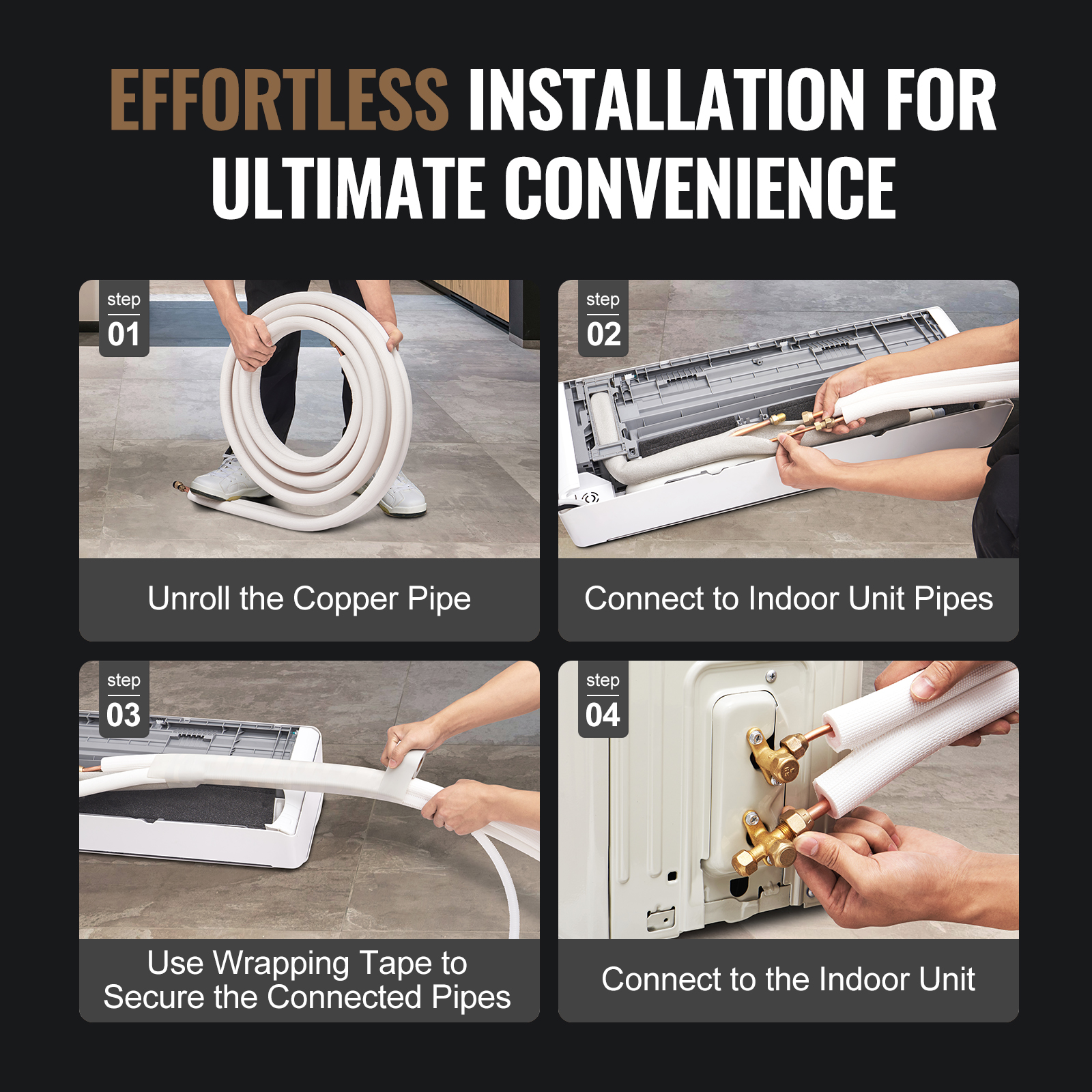 EFFORTLESS INSTALLATION FOR ULTIMATE CONVENIENCE

step
01

Unroll the Copper Pipe

step
02

Connect to Indoor Unit Pipes

step
03

Use Wrapping Tape to Secure the Connected Pipes

step
04

Connect to the Indoor Unit