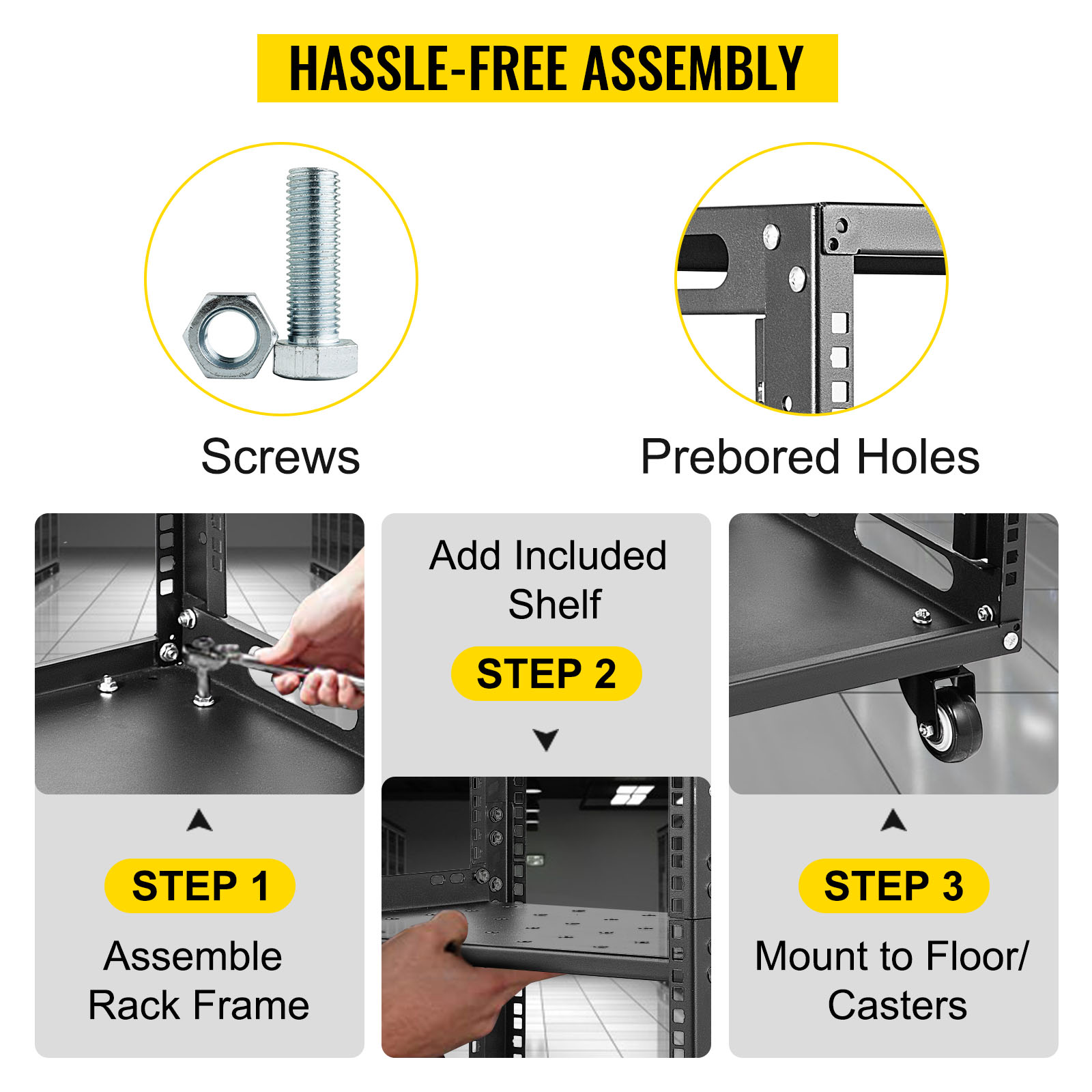 HASSLE-FREE ASSEMBLY

Screws

Prebored Holes

STEP 1

Assemble Rack Frame

Add Included Shelf

STEP 2

STEP 3

Mount to Floor/ Casters