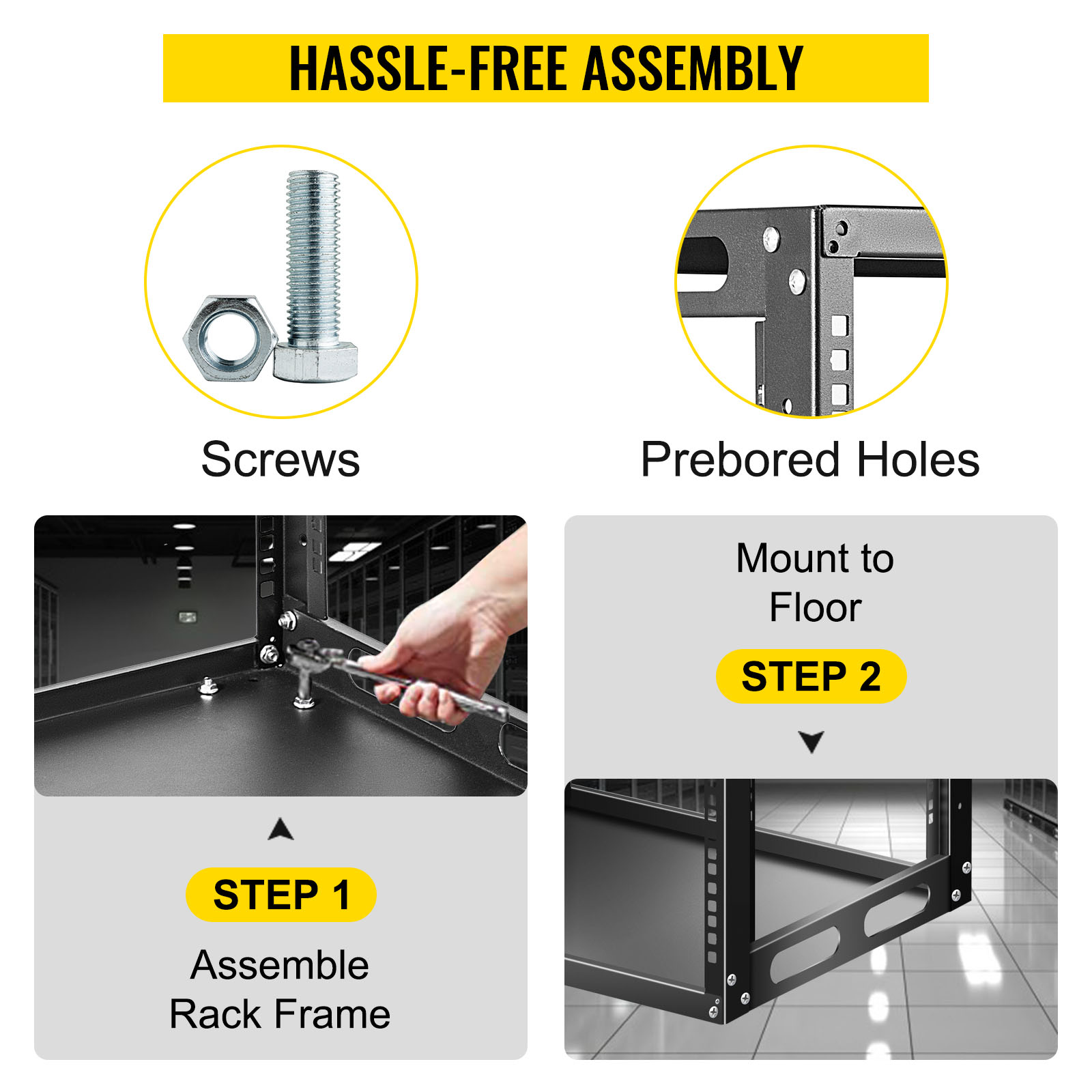 HASSLE-FREE ASSEMBLY

Screws

Prebored Holes

STEP 1

Assemble Rack Frame

Mount to Floor

STEP 2