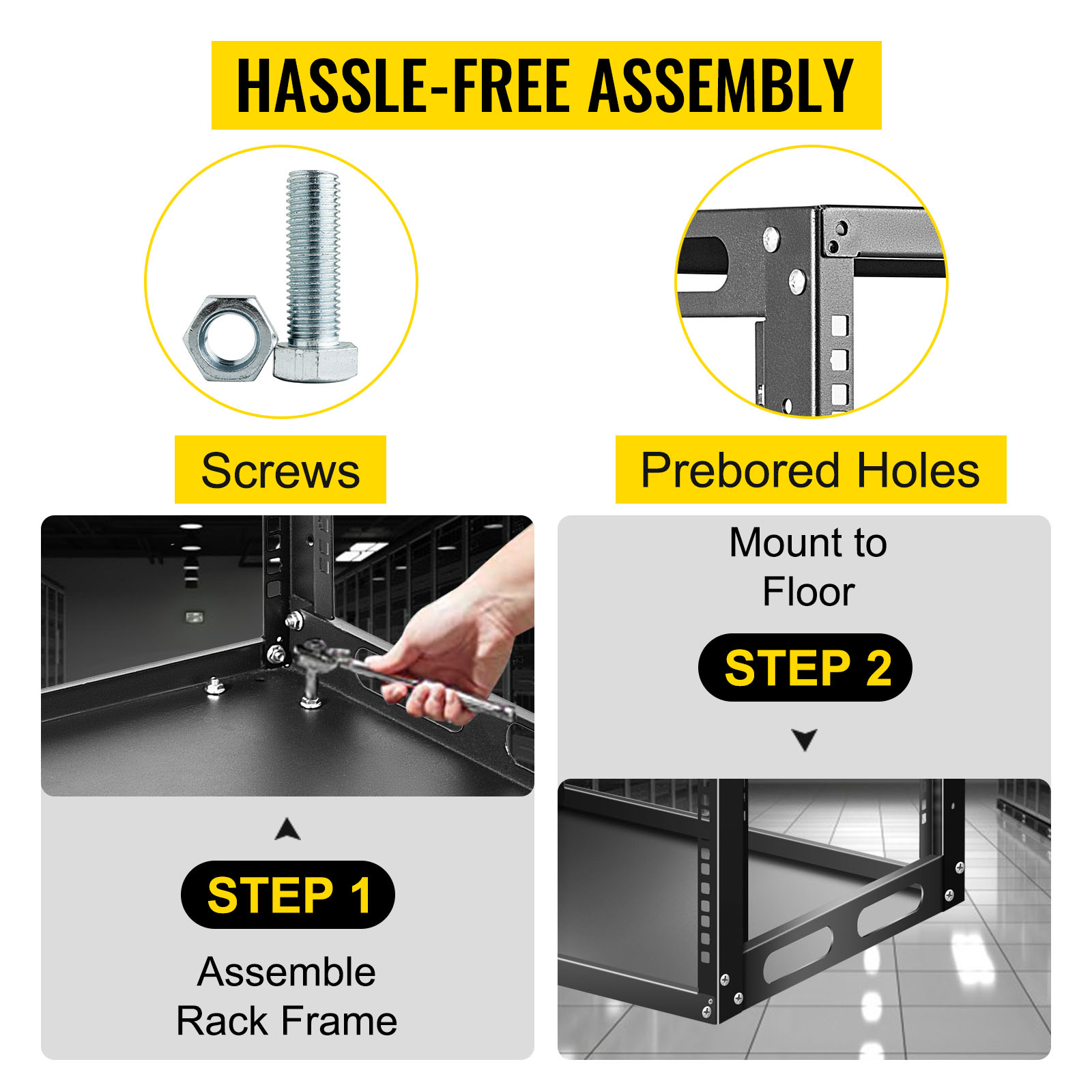 HASSLE-FREE ASSEMBLY

Screws

Prebored Holes

STEP 1

Assemble Rack Frame

Mount to Floor

STEP 2