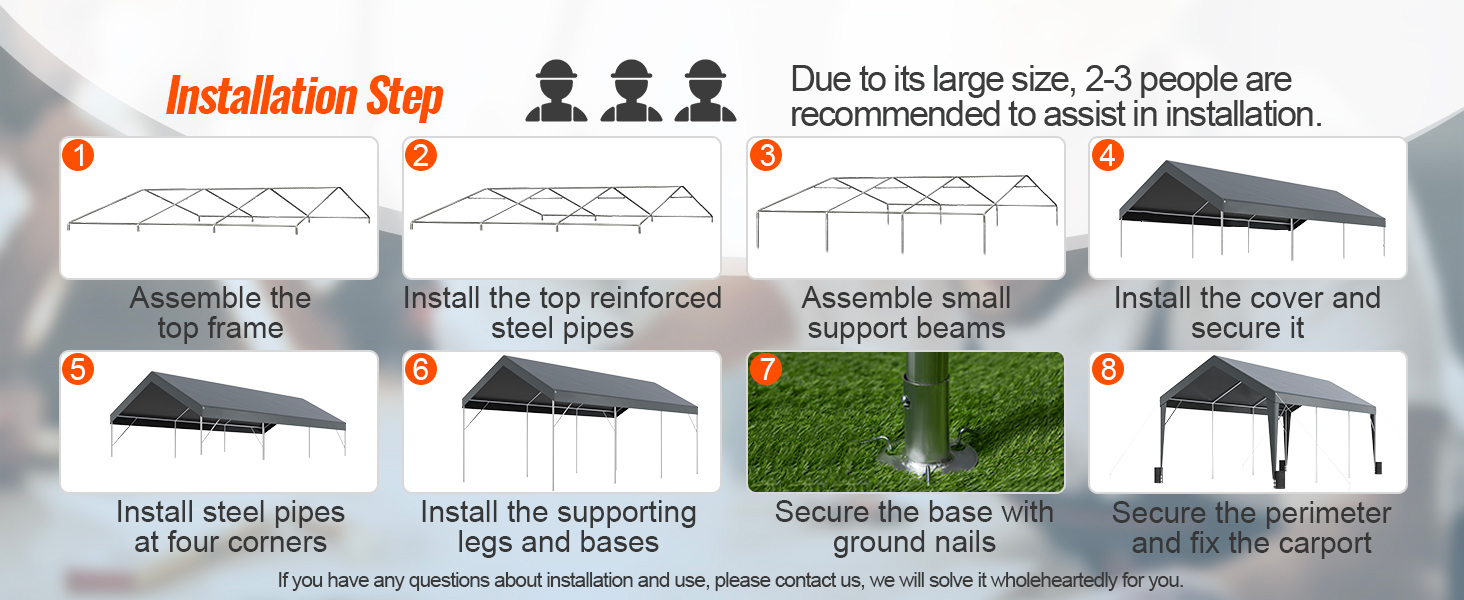 Installation Step

Due to its large size, 2-3 people are recommended to assist in installation.

1
Assemble the top frame

2
Install the top reinforced steel pipes

3
Assemble small support beams

4
Install the cover and secure it

5
Install steel pipes at four corners

6
Install the supporting legs and bases

7
Secure the base with ground nails

8
Secure the perimeter and fix the carport

If you have any questions about installation and use, please contact us, we will solve it wholeheartedly for you.